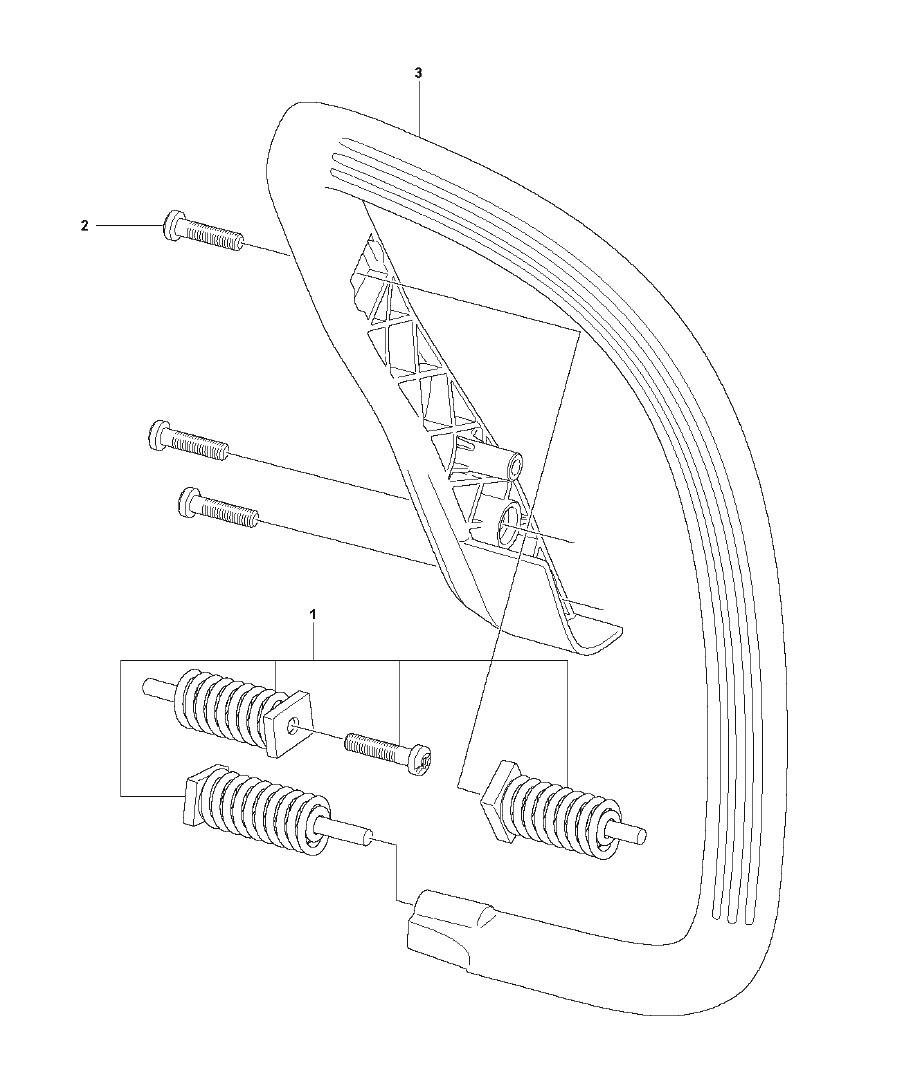 3

2

1