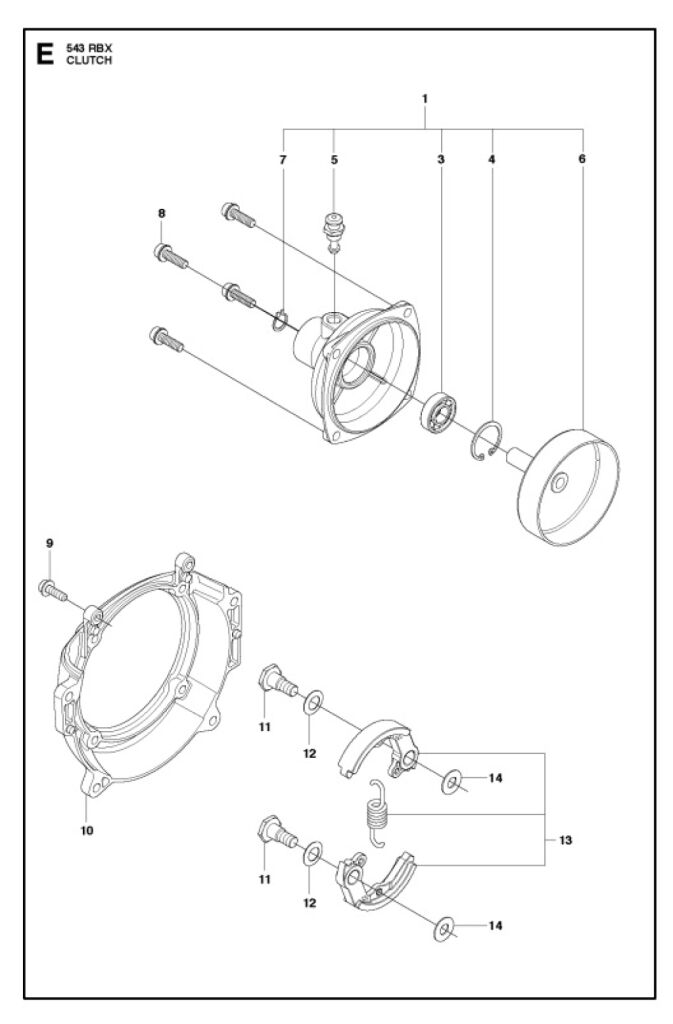 E 543 RBX
CLUTCH

1
7
5
3
4
6
8
9
10
11
12
14
13
11
12
14