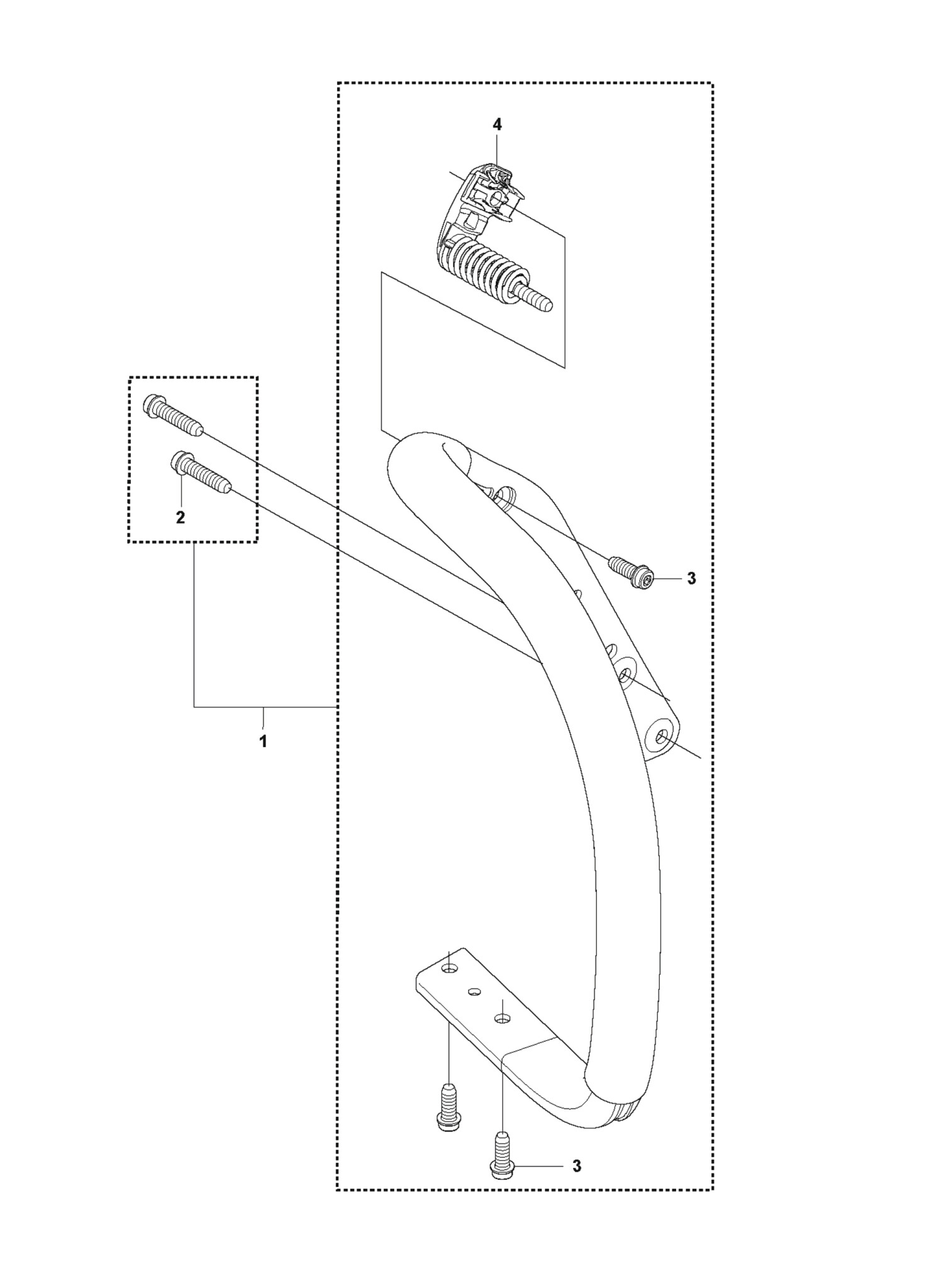 4

2

3

1

3