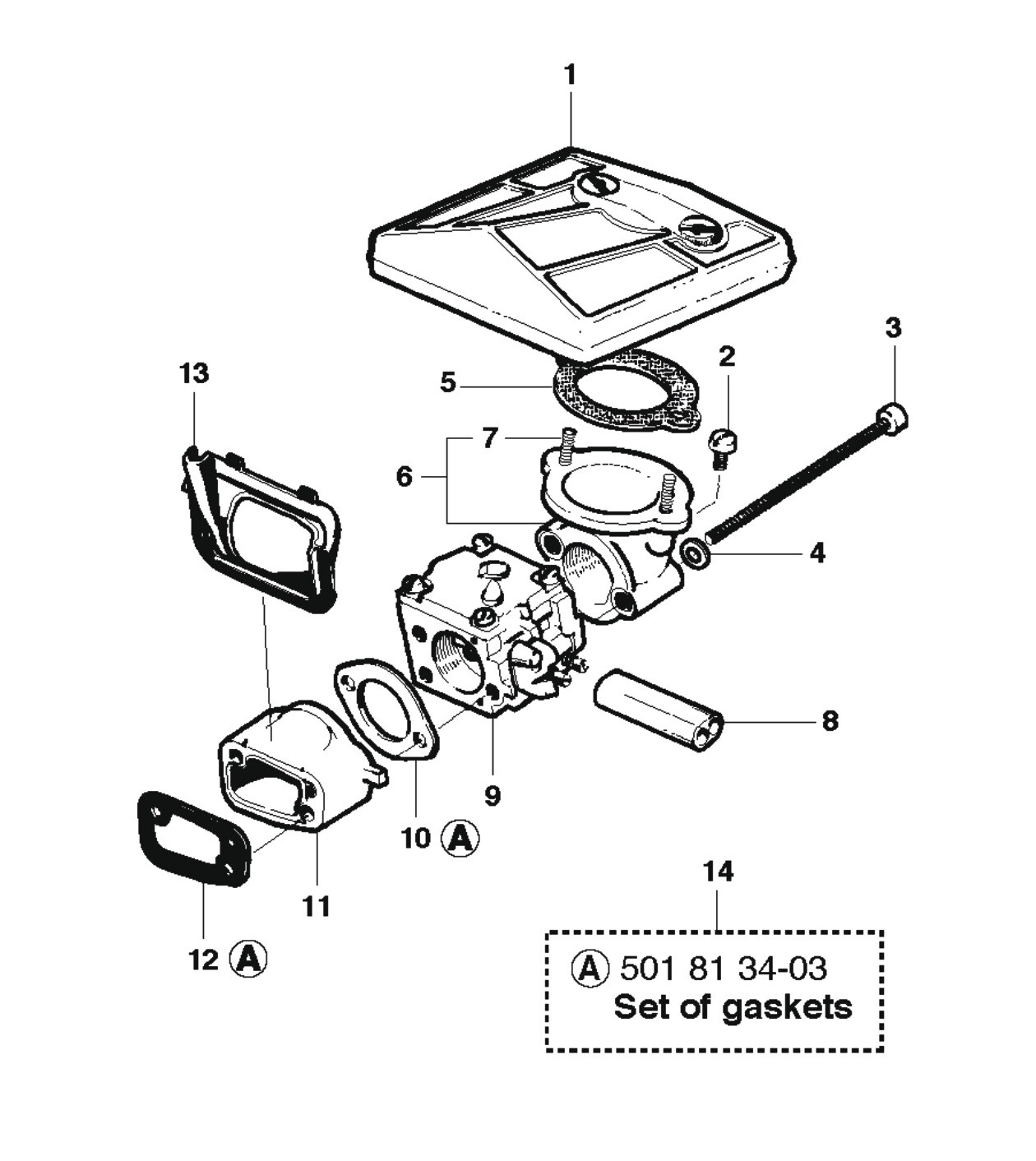 1
3
2
13
5
7
6
4
8
9
10 A
11
12 A
14
A 501 81 34-03
Set of gaskets