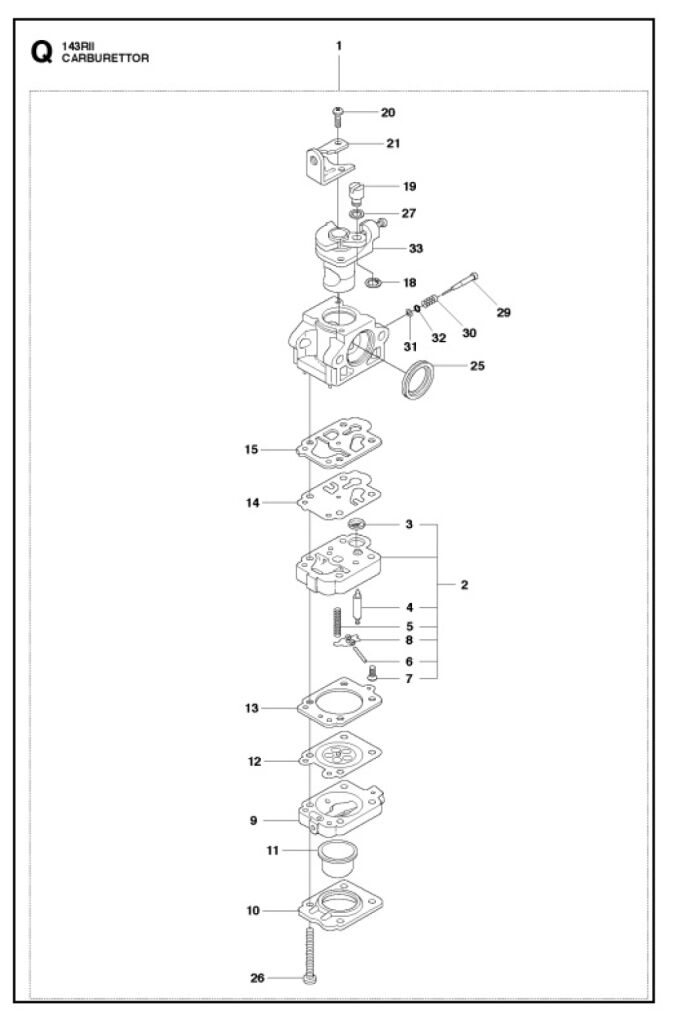 Q 143RII
CARBURETTOR

1

20
21
19
27
33
18
29
30
32
31
25
15
14
3
2
4
5
8
6
7
13
12
9
11
10
26