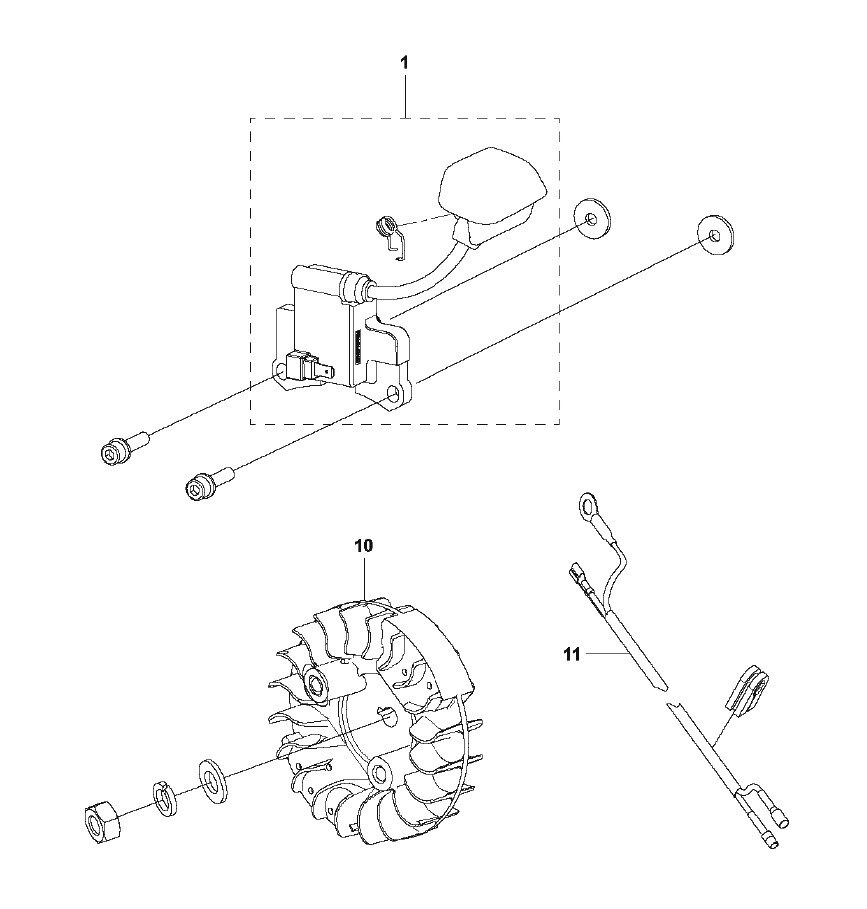 1

10

11