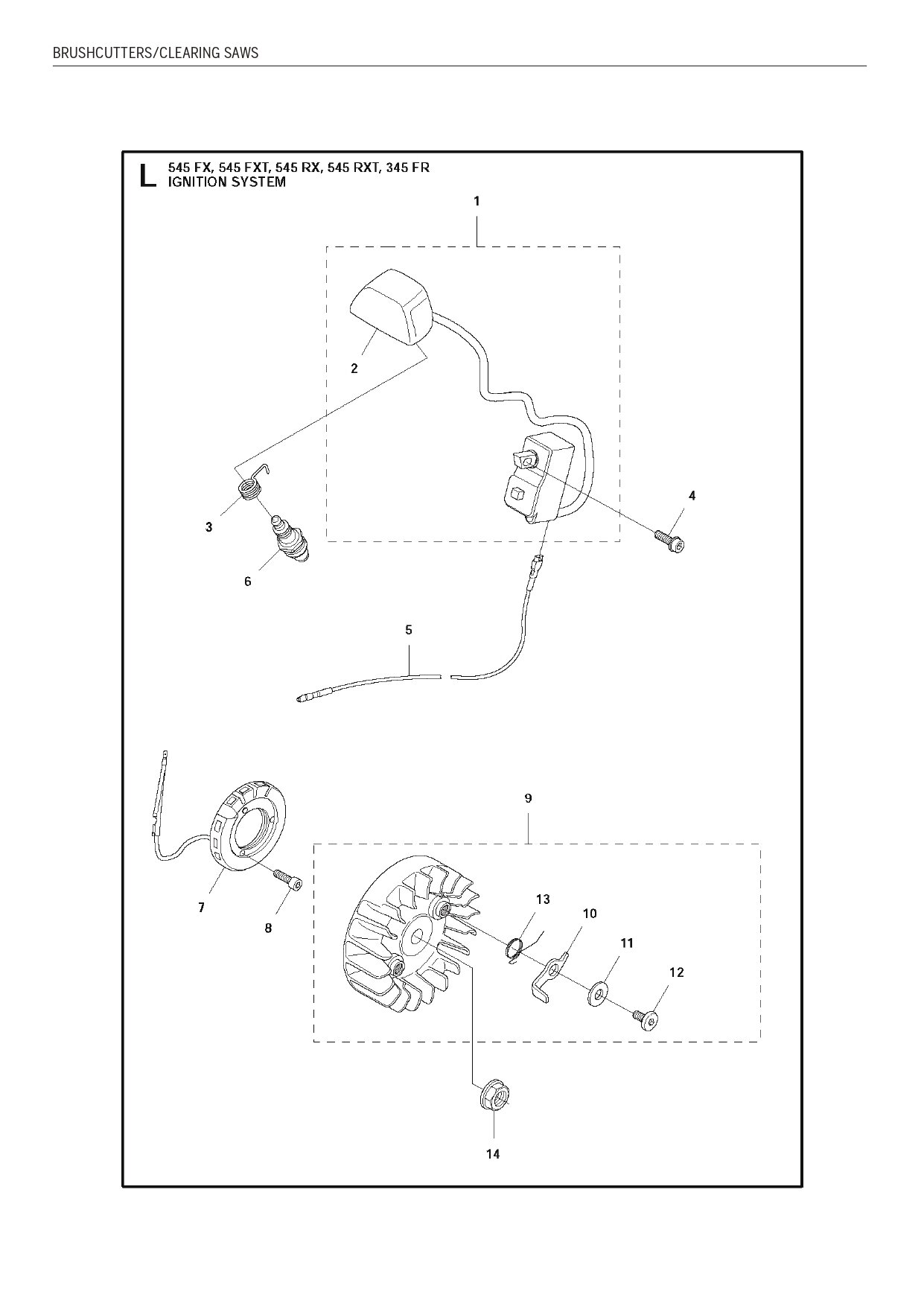 BRUSHCUTTERS/CLEARING SAWS

L 545 FX, 545 FXT, 545 RX, 545 RXT, 345 FR
IGNITION SYSTEM

1
2
3
4
6
5
9
7
8
13
10
11
12
14