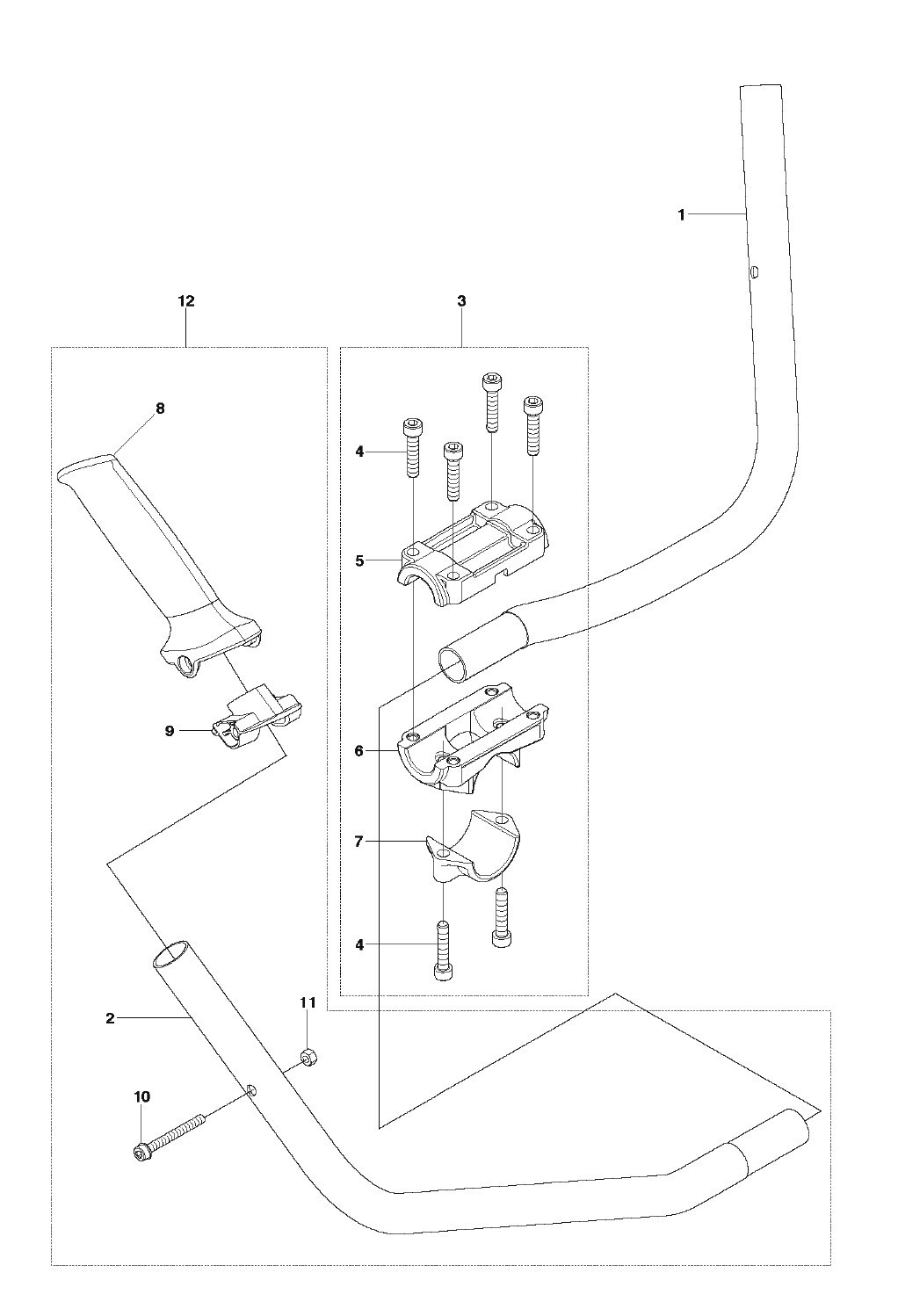 1

12

3

8

4

5

9

6

7

4

2

11

10