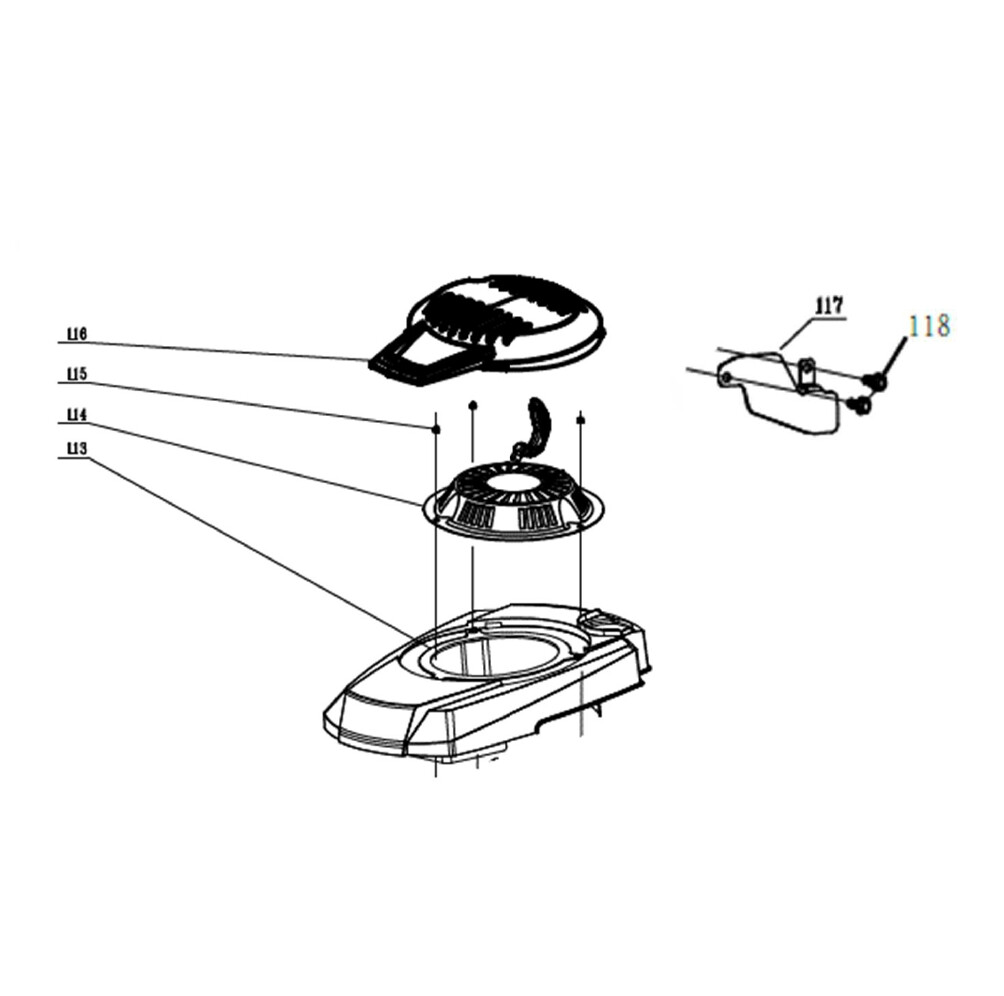 116
115
114
113
117
118