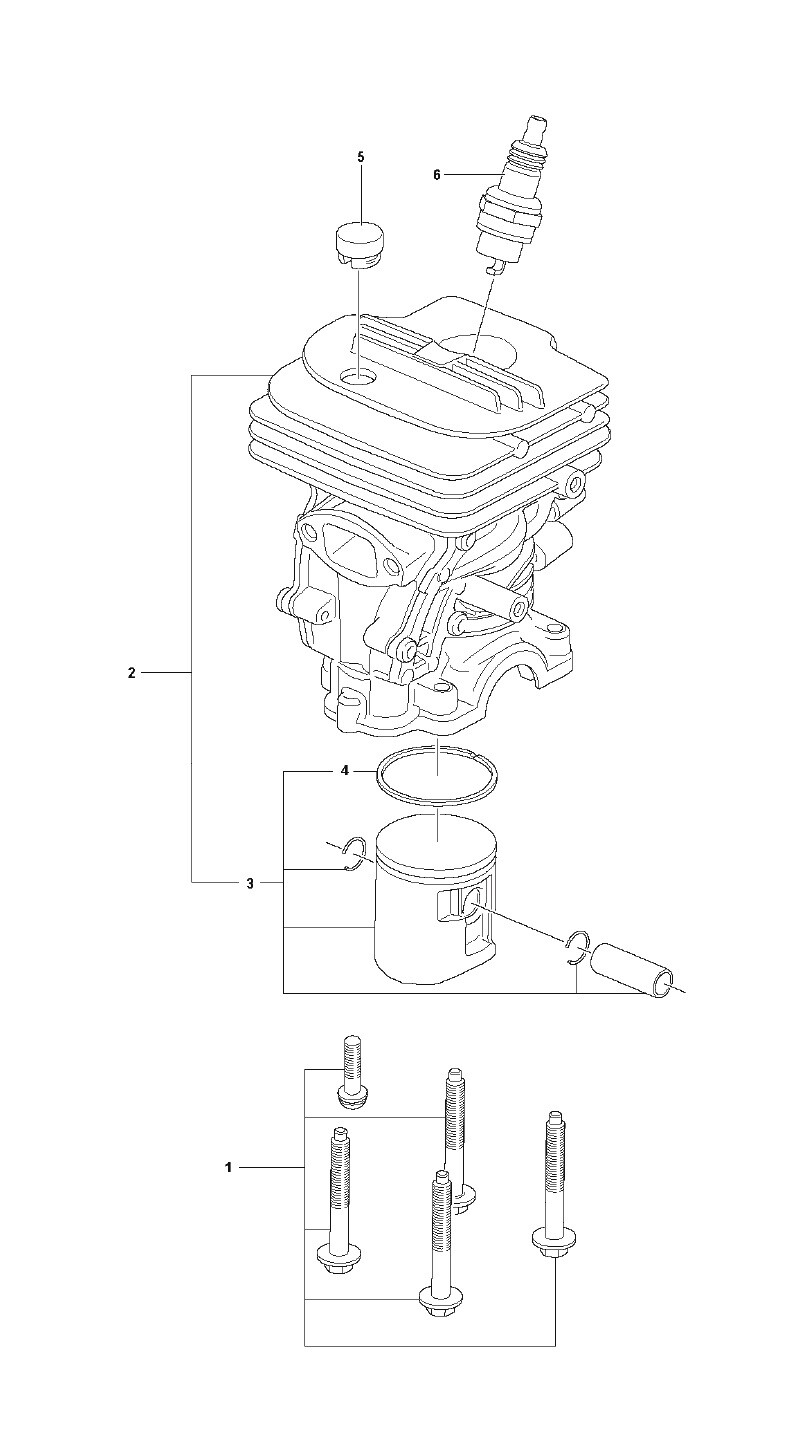 5
6
2
4
3
1