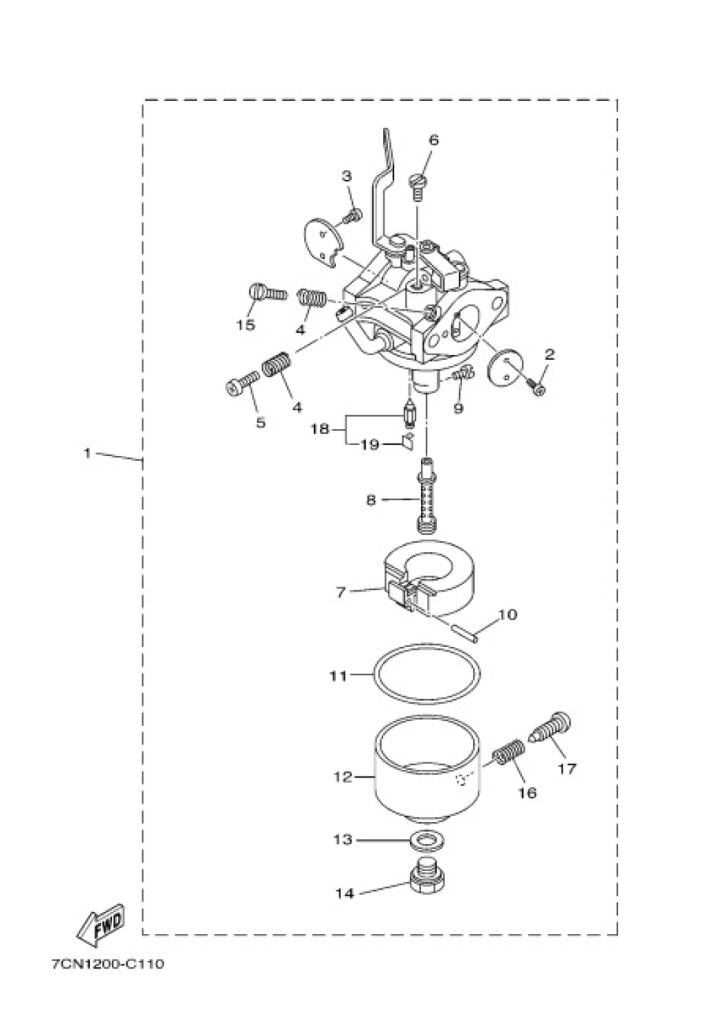 6
3
15
4
2
5
4
9
18
19
1
8
7
10
11
17
12
16
13
14
FWD
7CN1200-C110