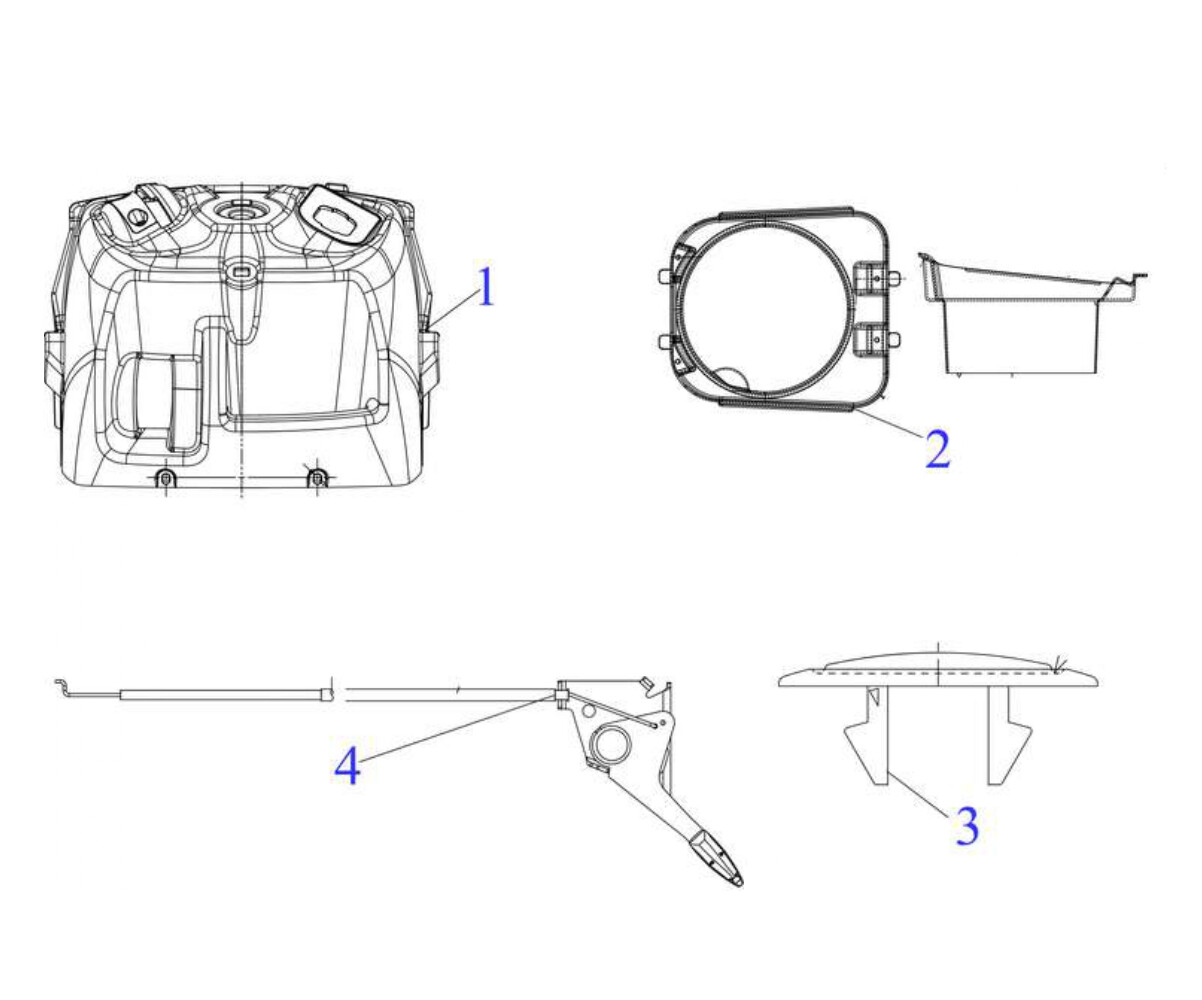 1

2

4

3