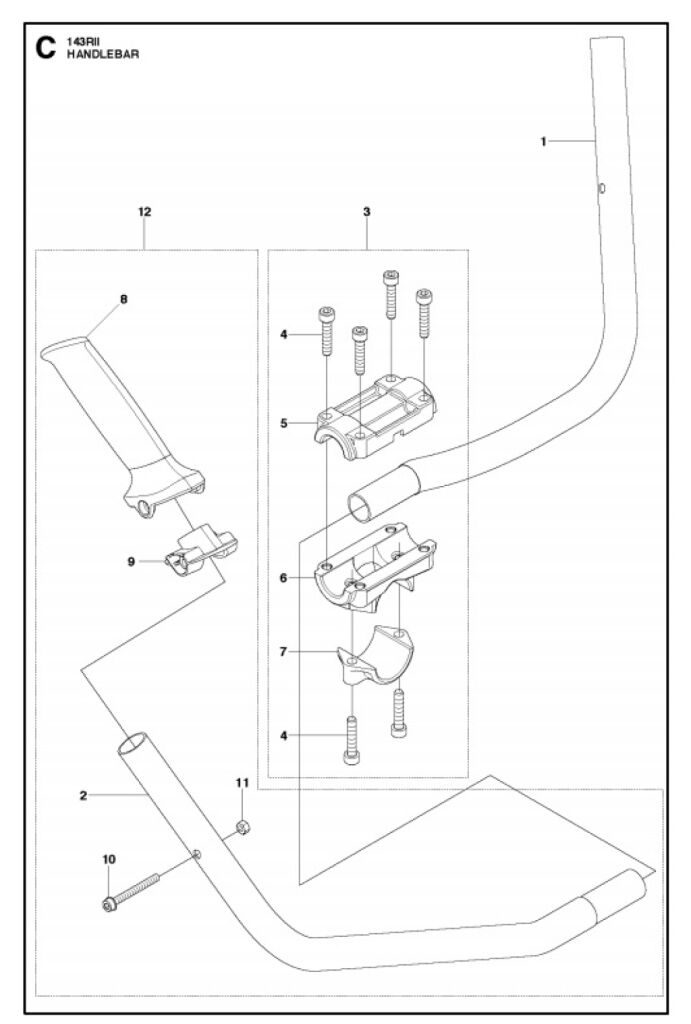 C 143RII
HANDLEBAR

1
12
3
8
4
5
9
6
7
4
2
11
10