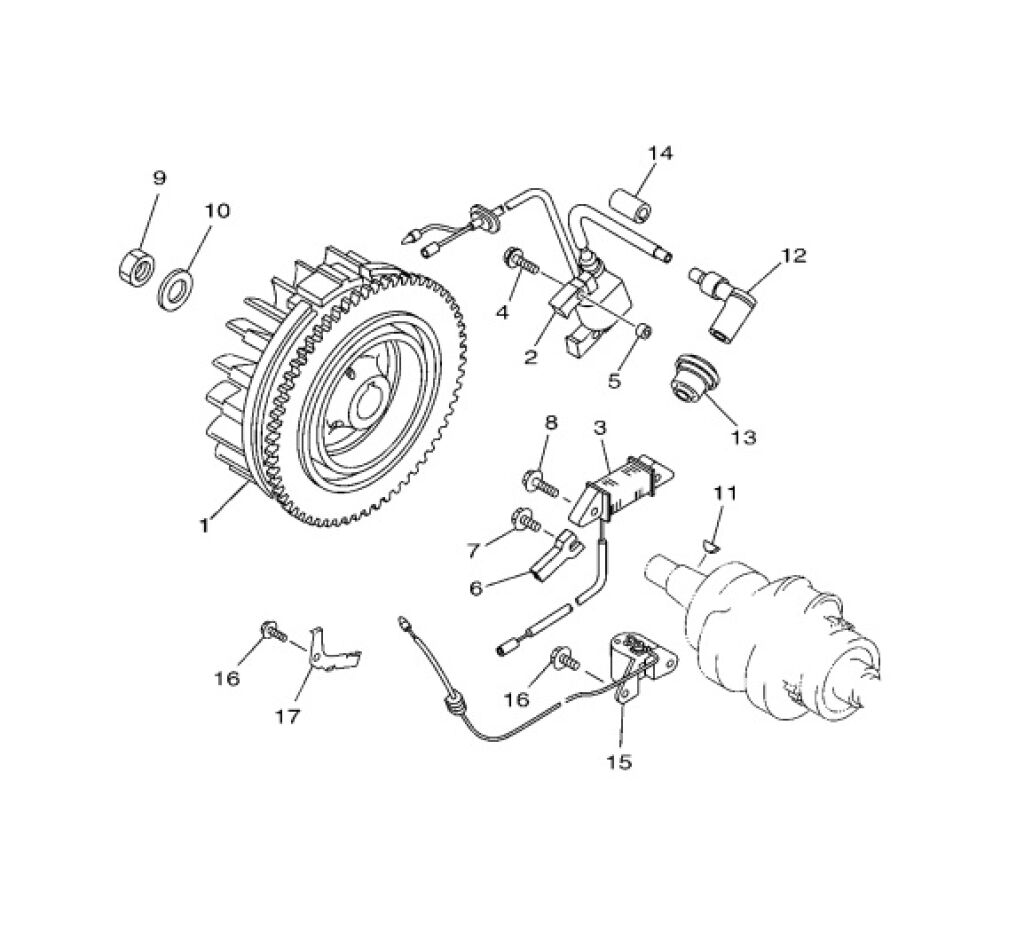 9
10
14
12
4
2
5
13
8
3
11
1
7
6
16
17
16
15