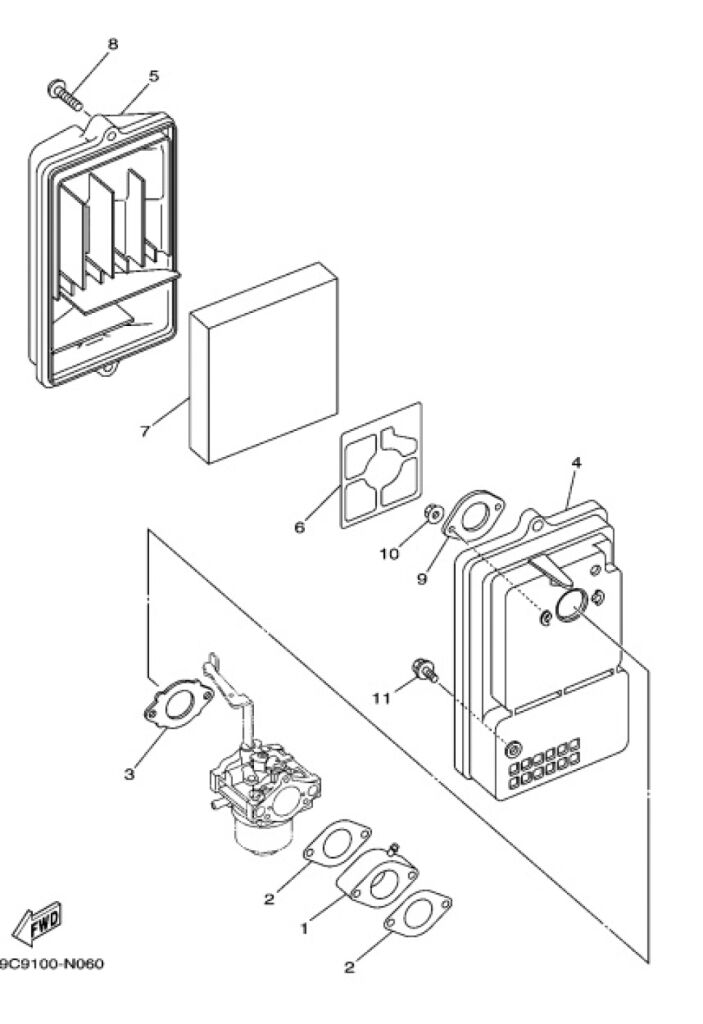 8
5
7
6
4
10
9
11
3
2
1
2
FWD
9C9100-N060