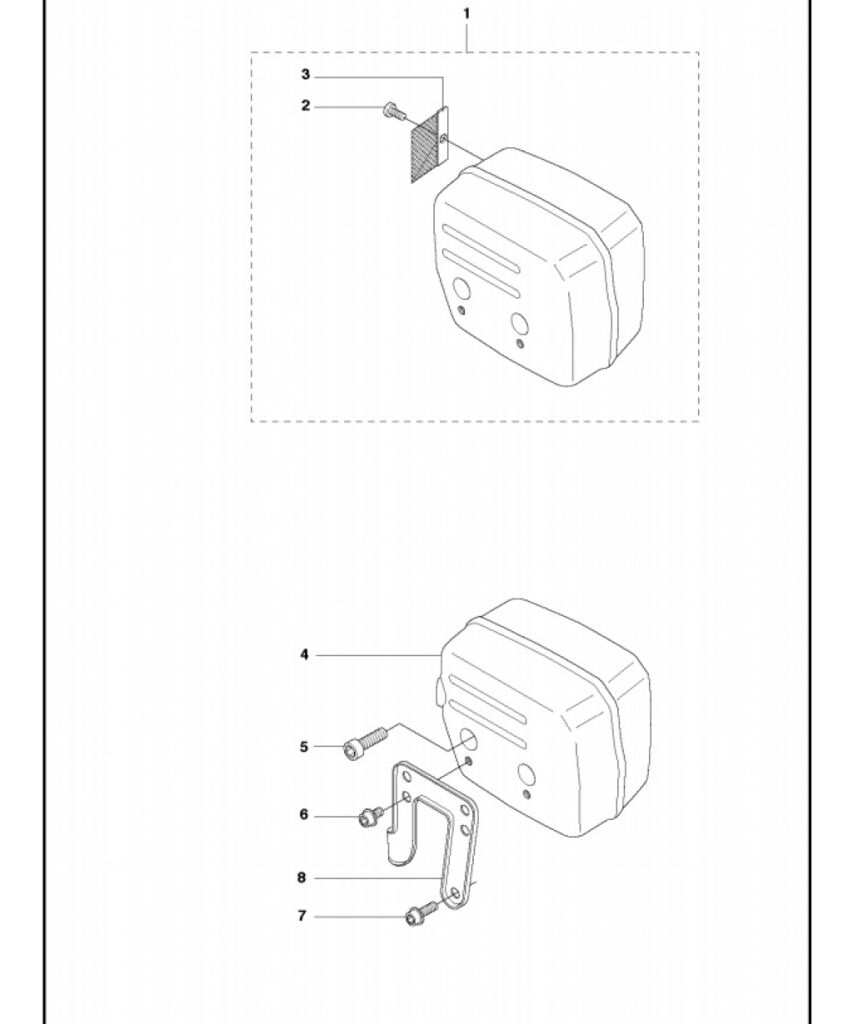 1
3
2
4
5
6
8
7