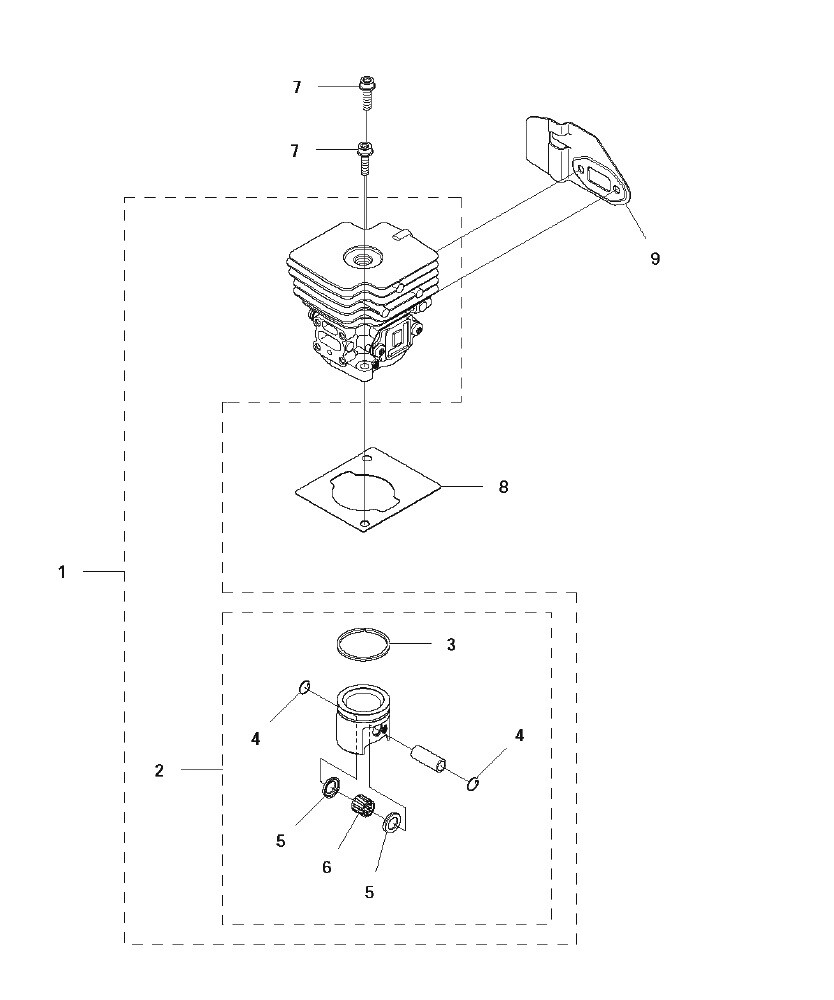 7
7
9
8
1
3
4
4
2
5
6
5