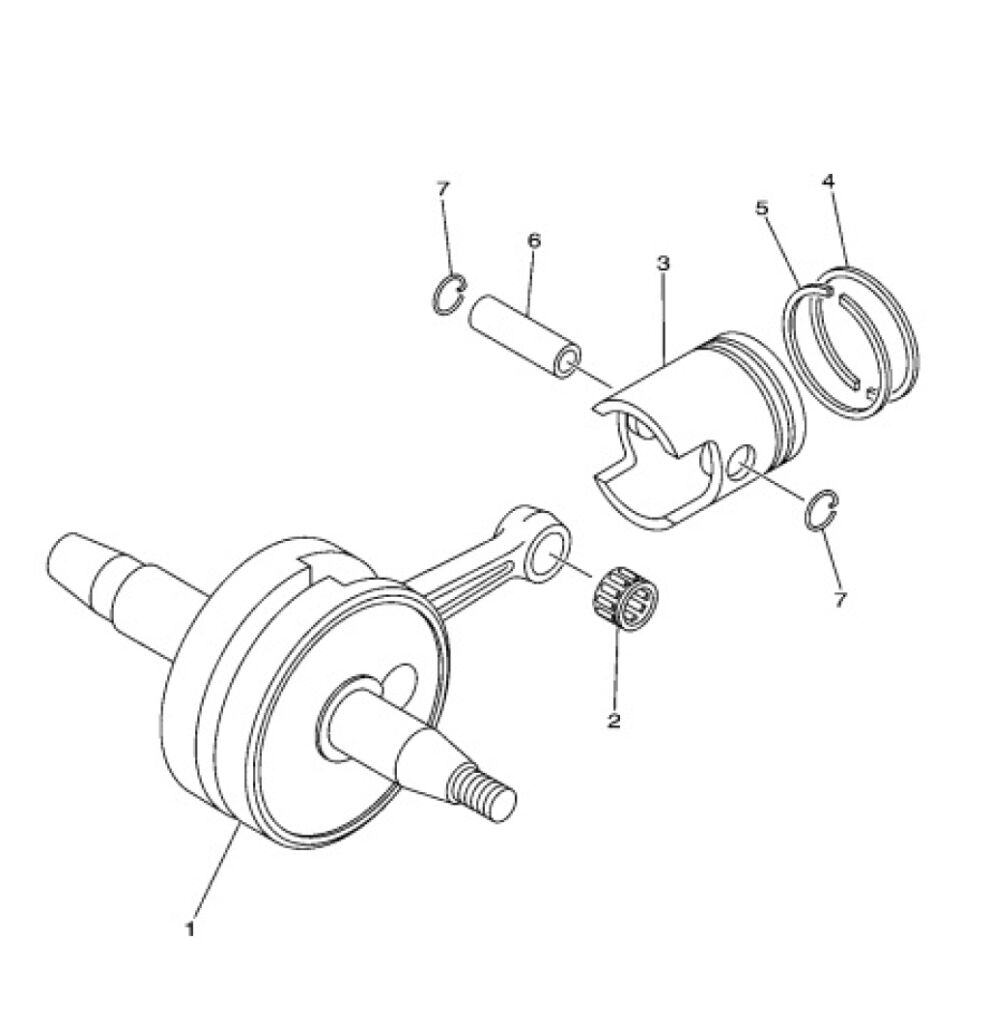 7
6
3
5
4
7
2
1