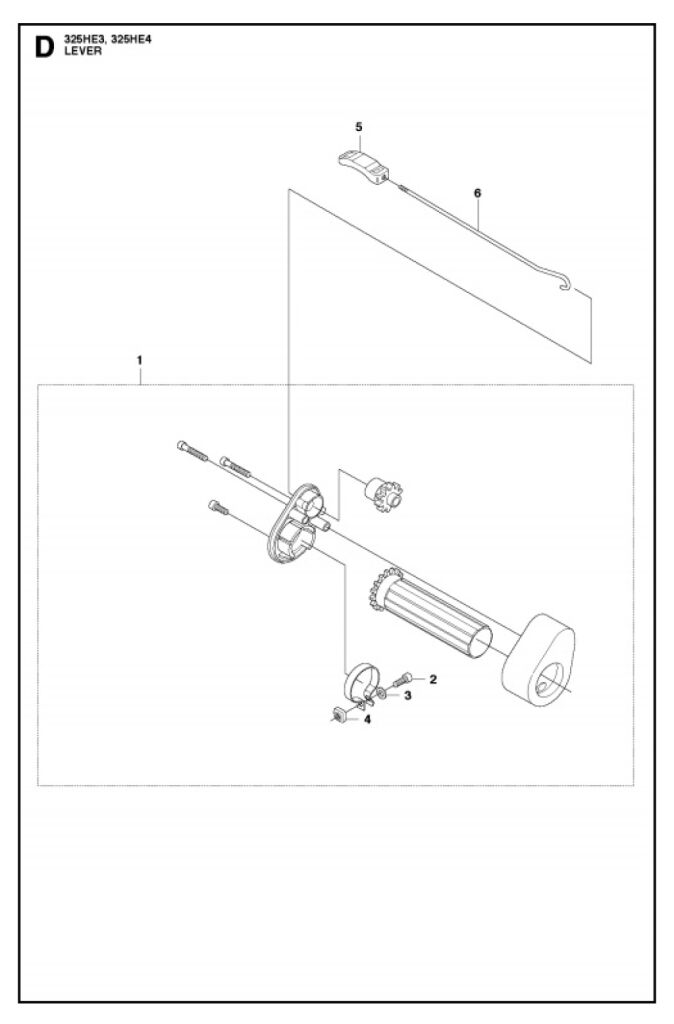 D 325HE3, 325HE4
LEVER

5
6
1
2
3
4