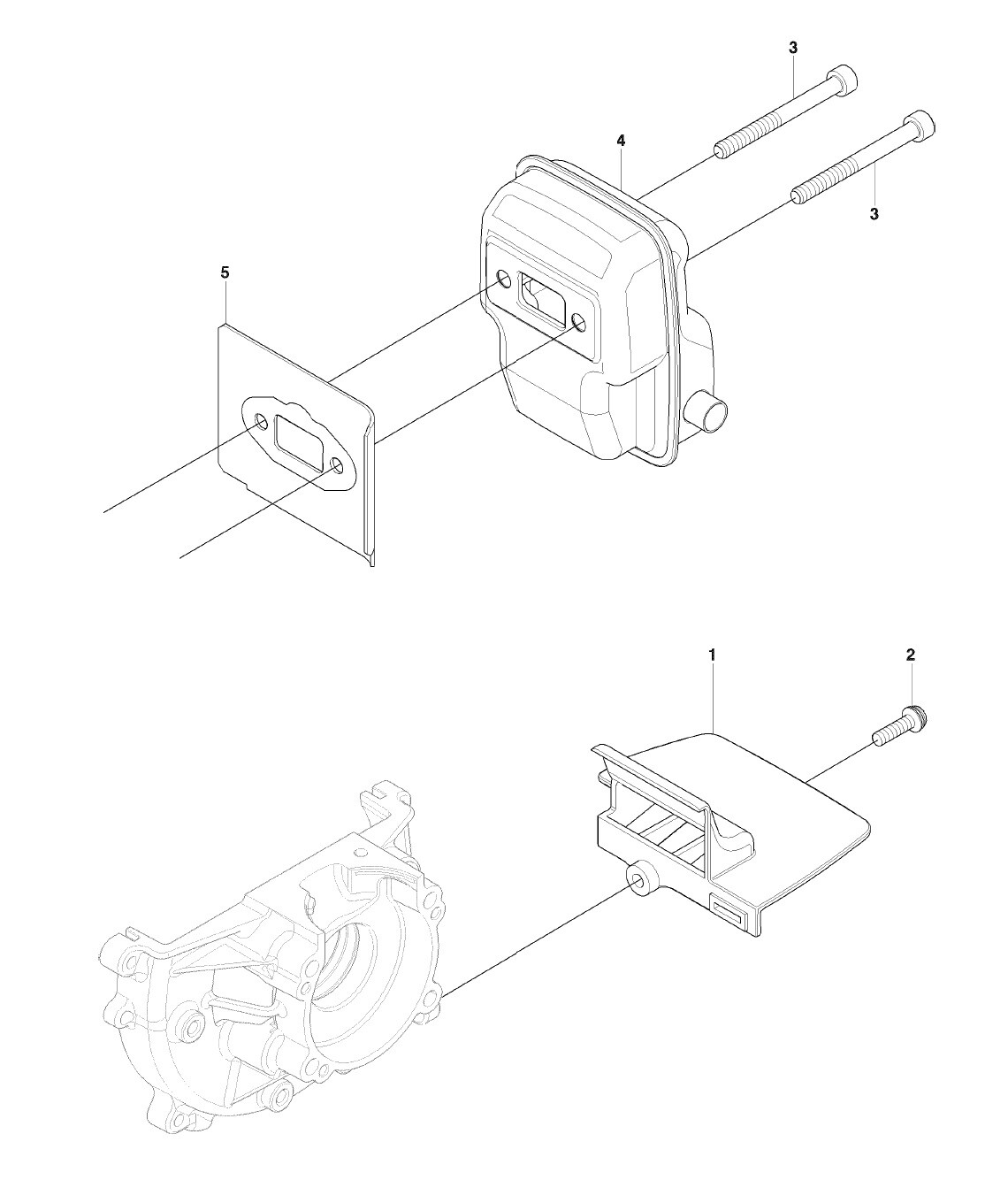 3
4
3
5
1
2