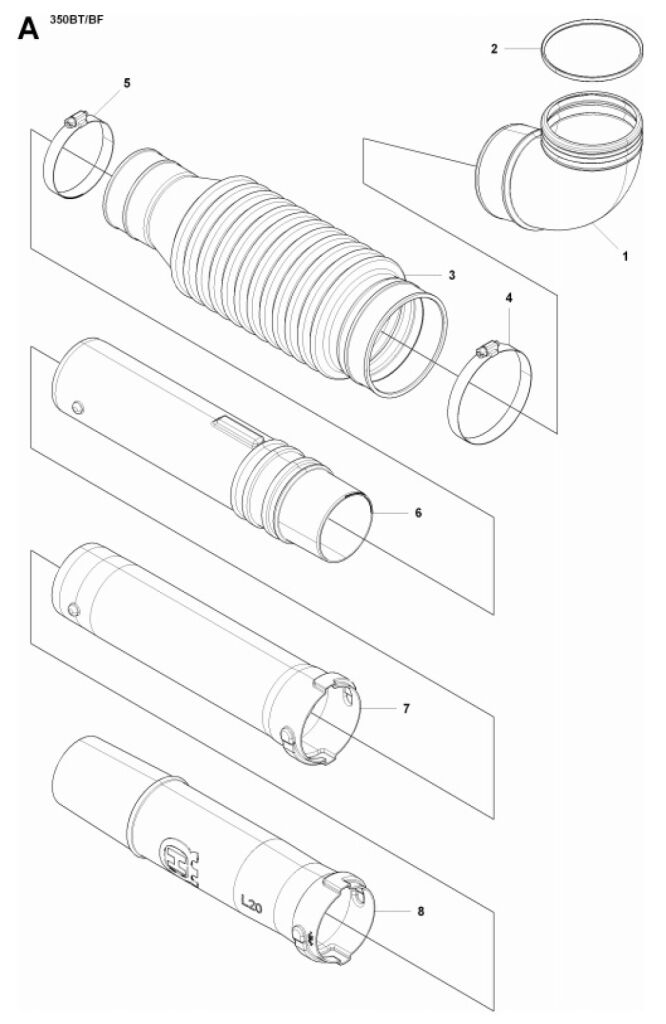 A 350BT/BF

2

5

1

3

4

6

7

L20

8