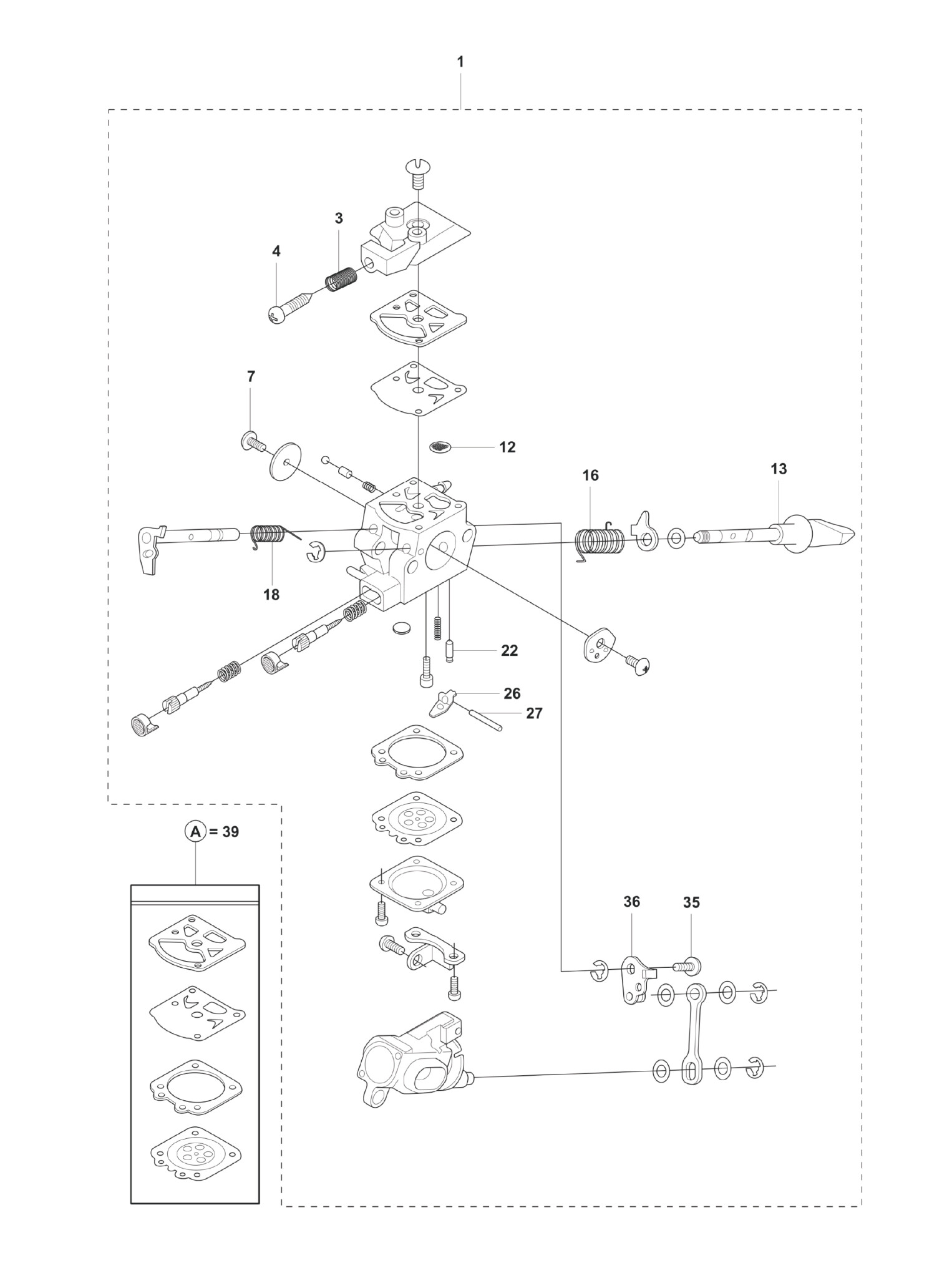 1

3

4

7

12

16

13

18

22

26

27

A = 39

36

35