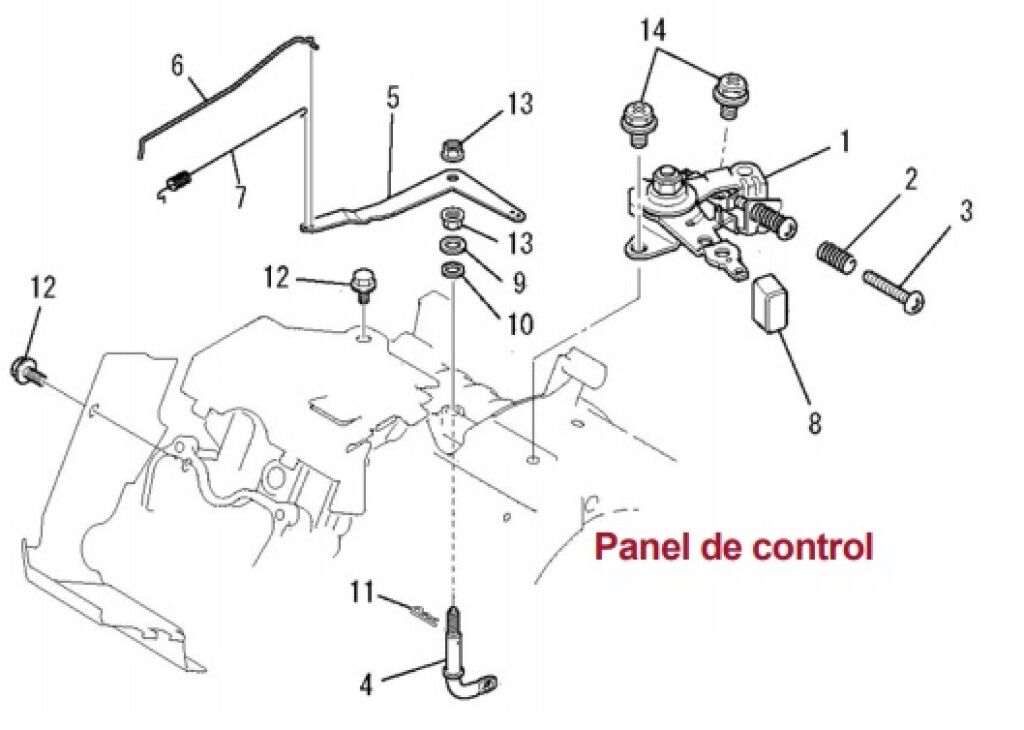 14
6
5
13
1
7
2
3
13
12
9
12
10
8
Panel de control
11
4