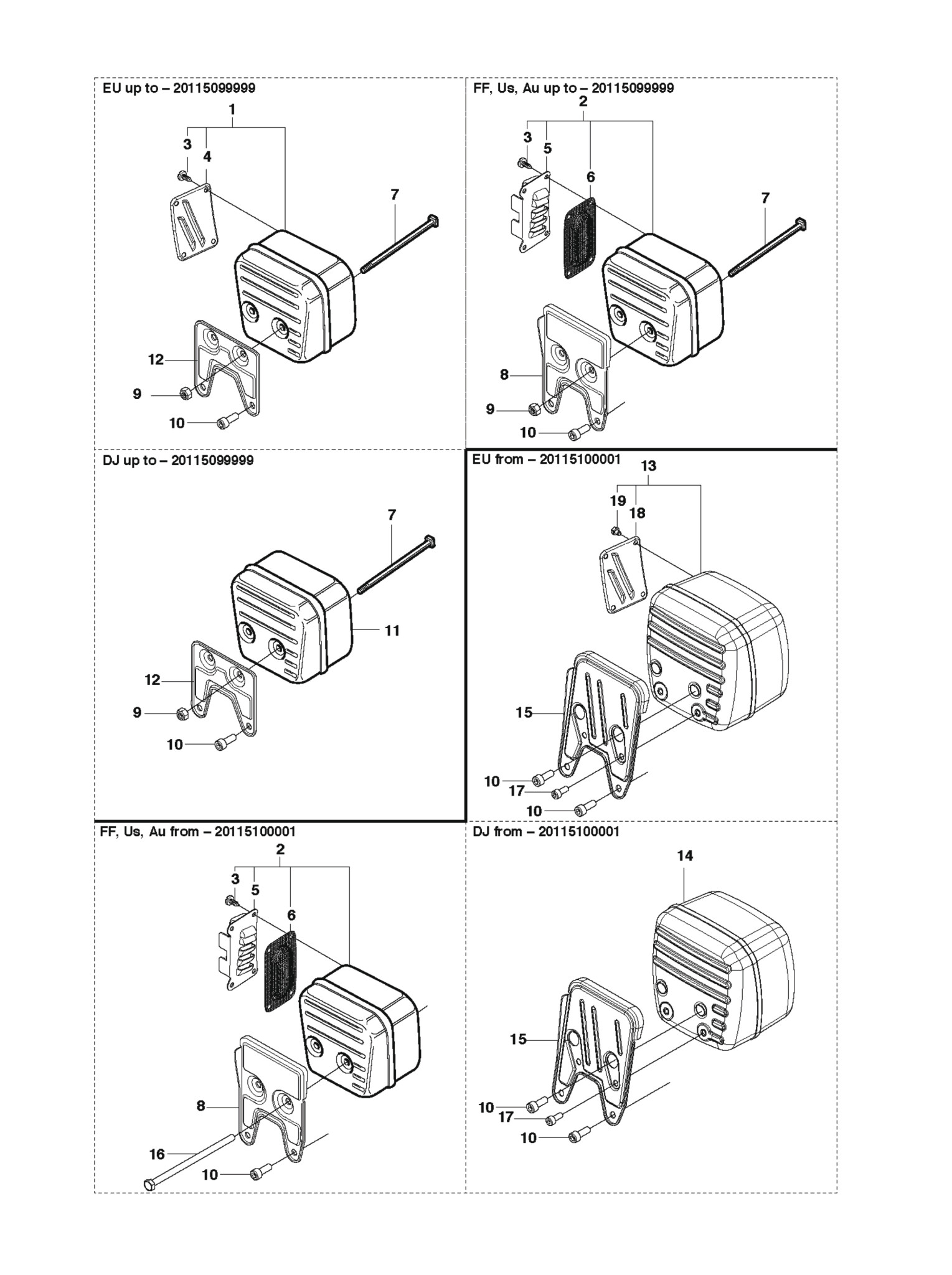 EU up to – 20115099999

1
3
4
7
12
9
10

FF, Us, Au up to – 20115099999

2
3
5
6
7
8
9
10

DJ up to – 20115099999

7
11
12
9
10

EU from – 20115100001

13
19
18
15
10
17
10

FF, Us, Au from – 20115100001

2
3
5
6
8
16
10

DJ from – 20115100001

14
15
10
17
10