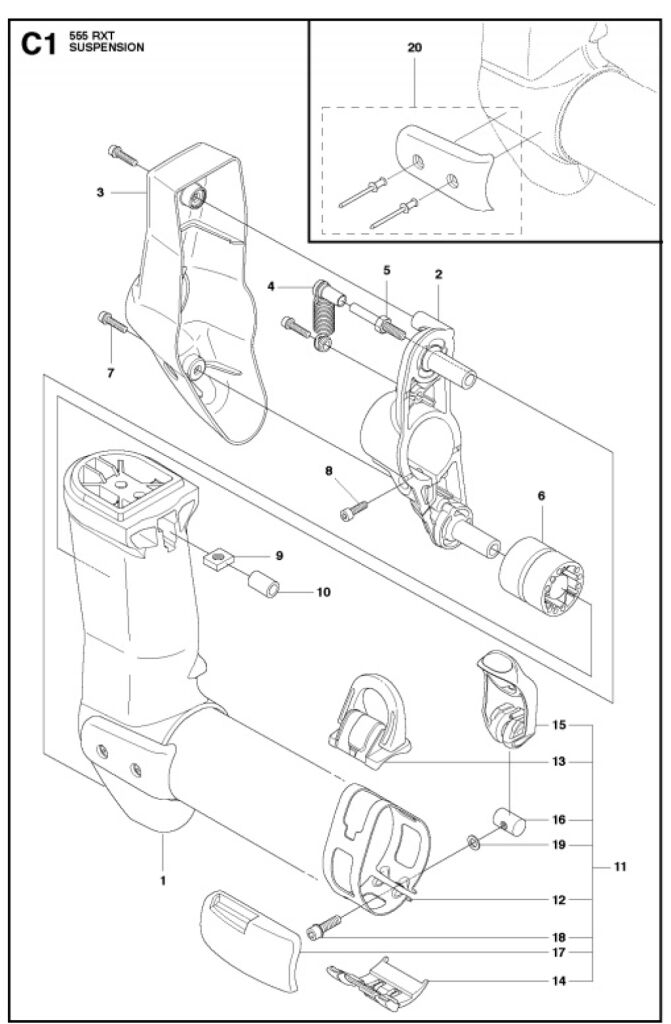 C1 555 RXT SUSPENSION

20

3

4

5

2

7

8

6

9

10

15

13

16

19

11

1

12

18

17

14