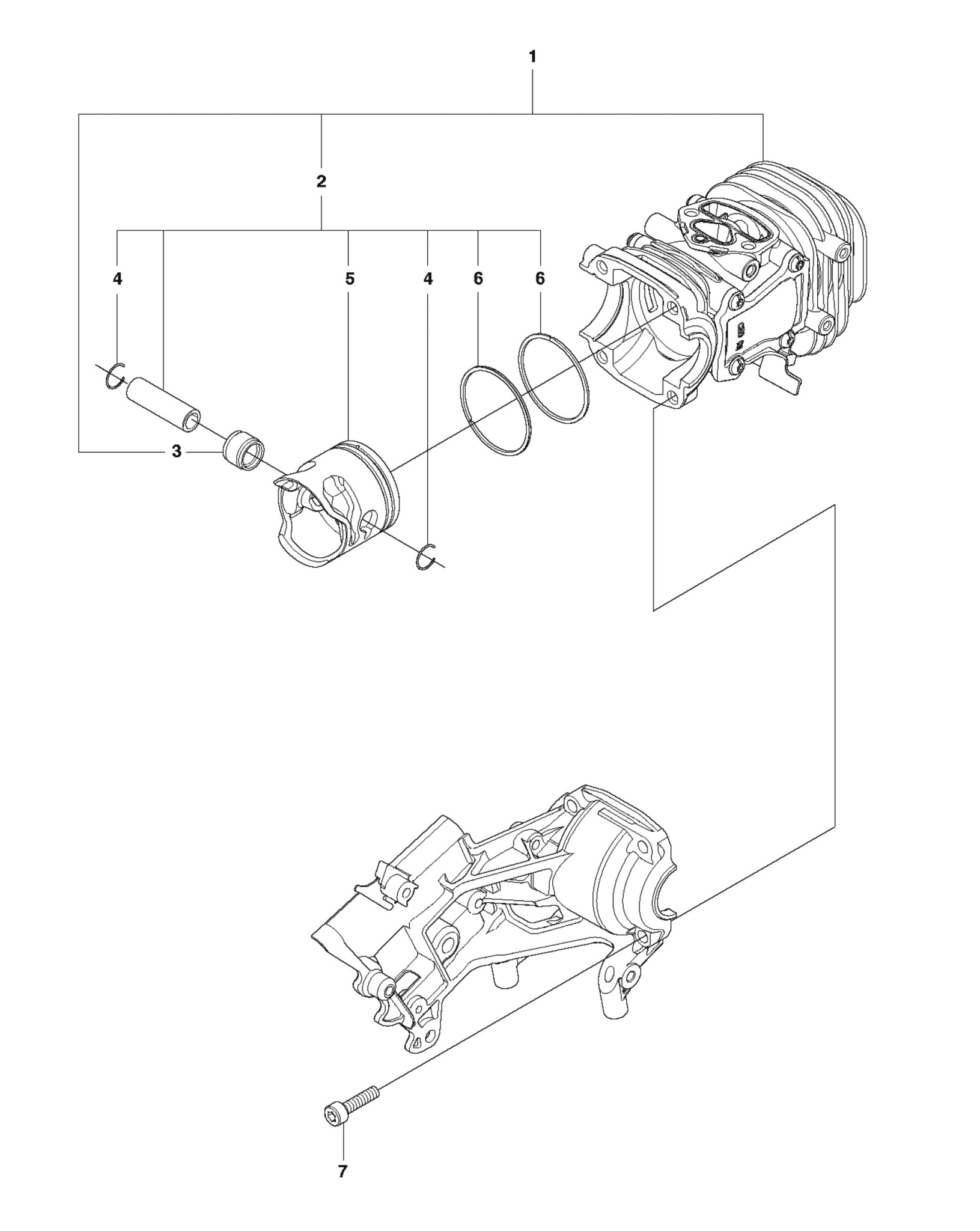 1
2
4
5
4
6
6
3
7