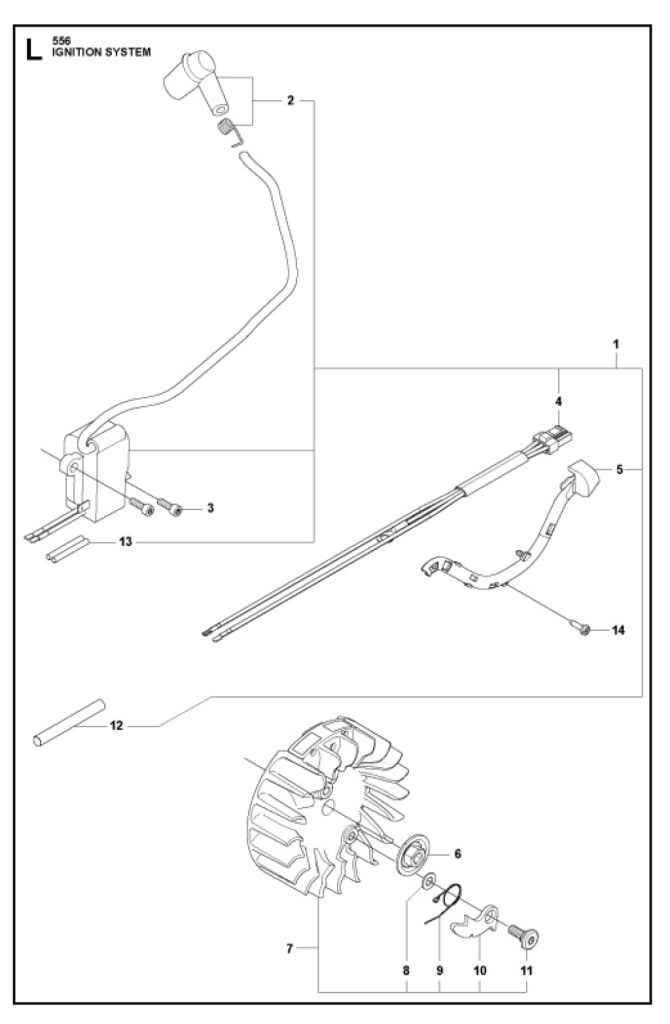 L
556
IGNITION SYSTEM

2

1

4

5

3

13

14

12

6

7

8

9

10

11