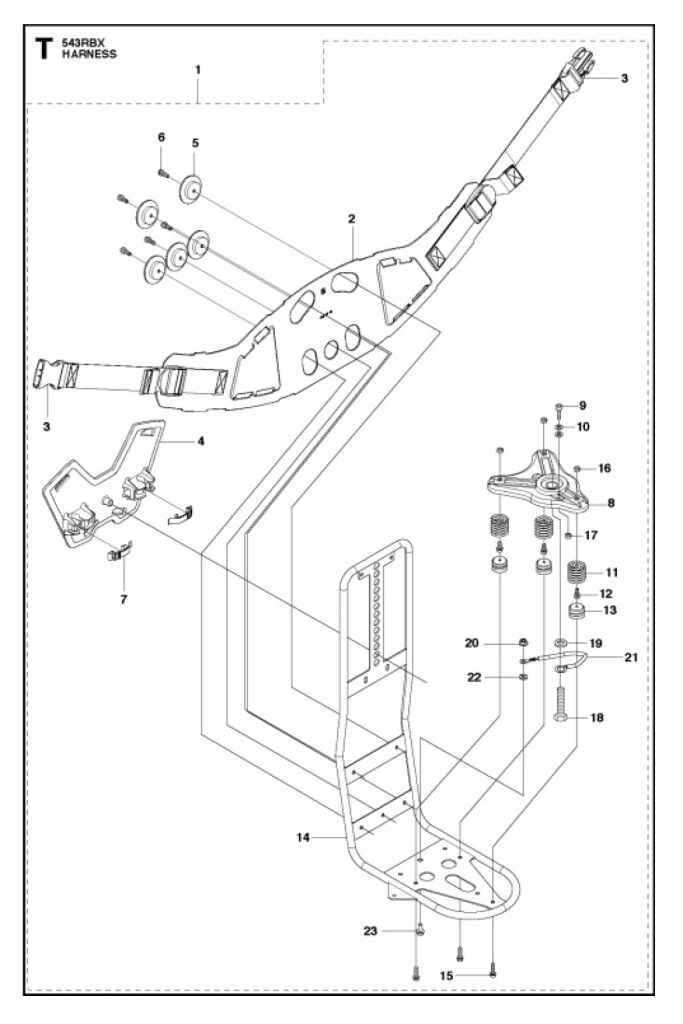 T 543RBX HARNESS

1
3
6
5
2
3
4
7
9
10
16
8
17
11
12
13
20
19
21
22
18
14
23
15