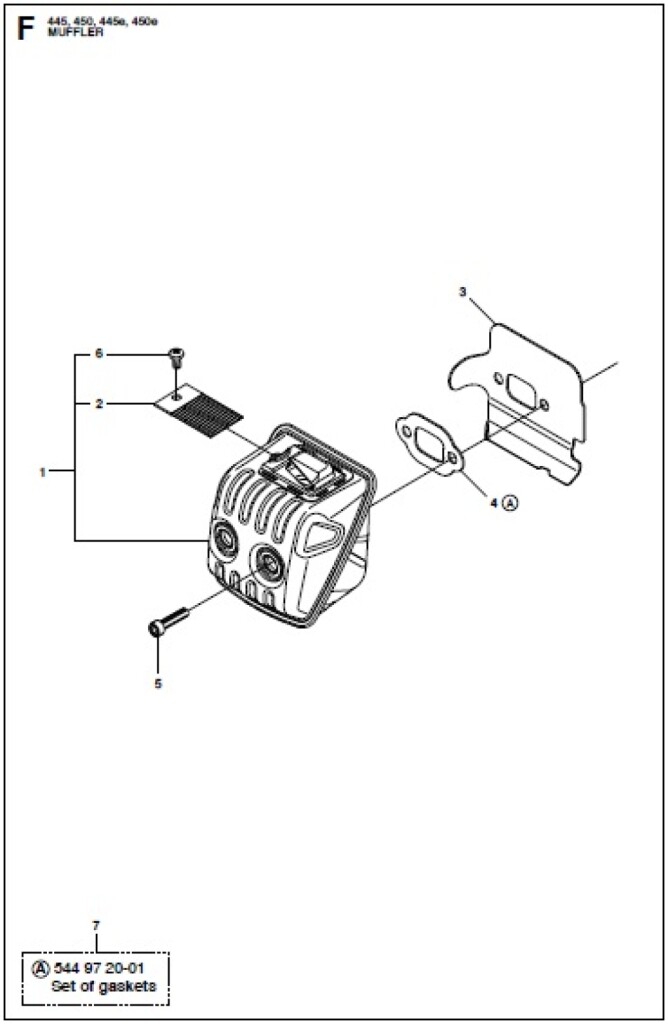 F 445, 450, 445e, 450e
MUFFLER

3

6

2

1

4 A

5

7

A 544 97 20-01
Set of gaskets