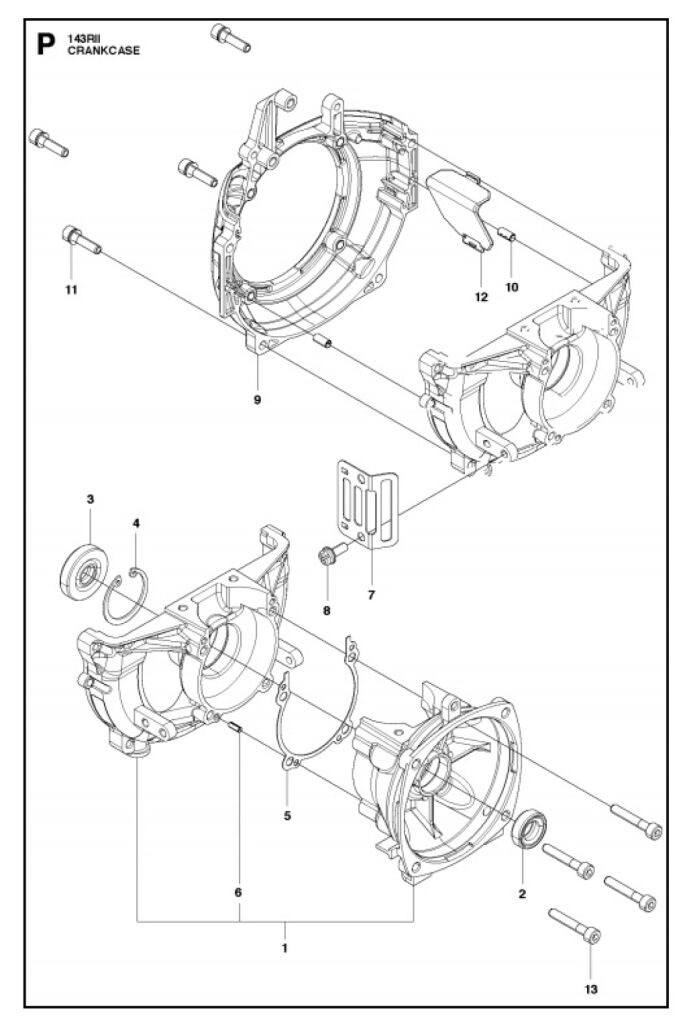 P 143RII
CRANKCASE

11
12
10
9
3
4
8
7
5
6
2
1
13