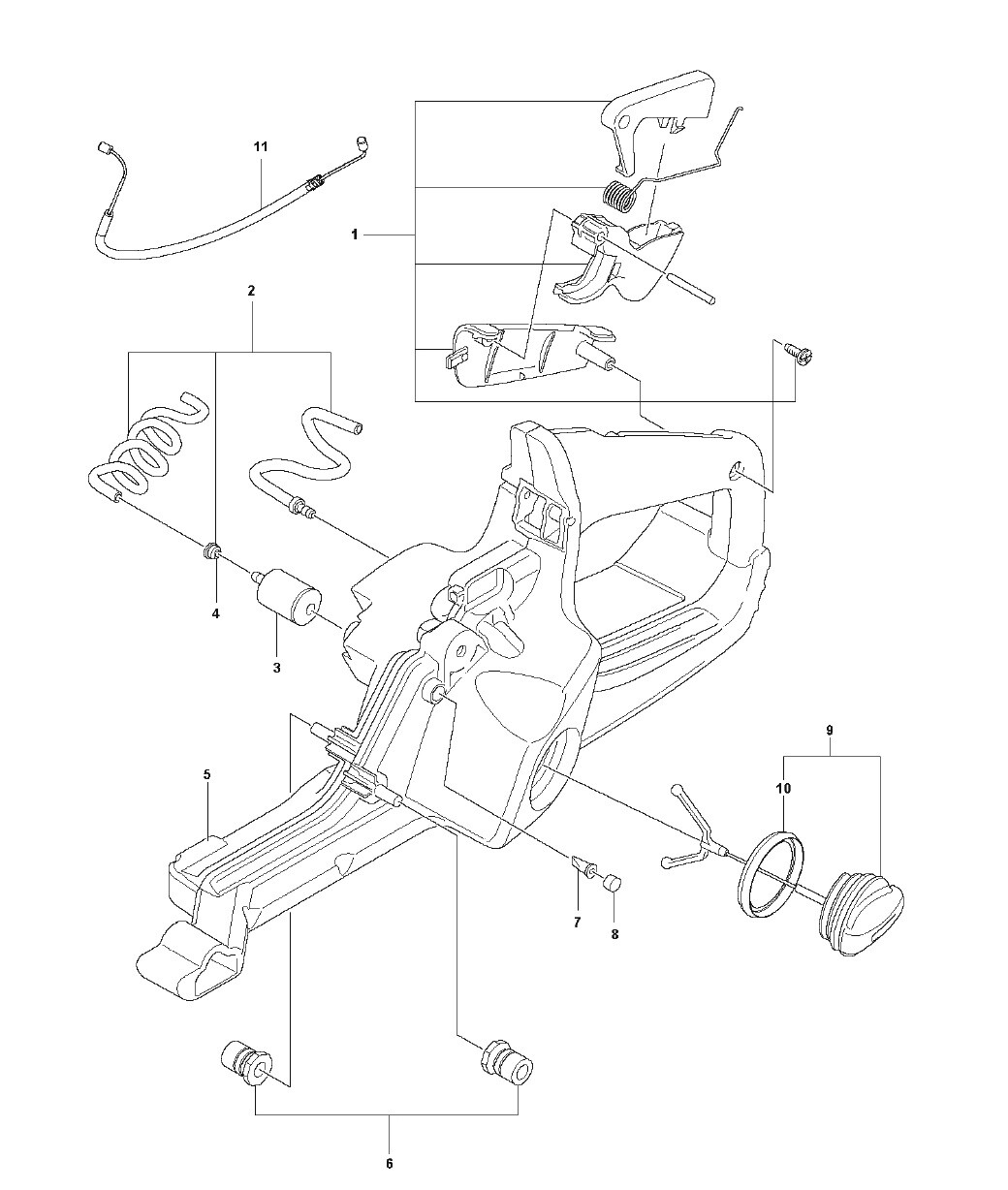 11
1
2
4
3
5
9
10
7
8
6