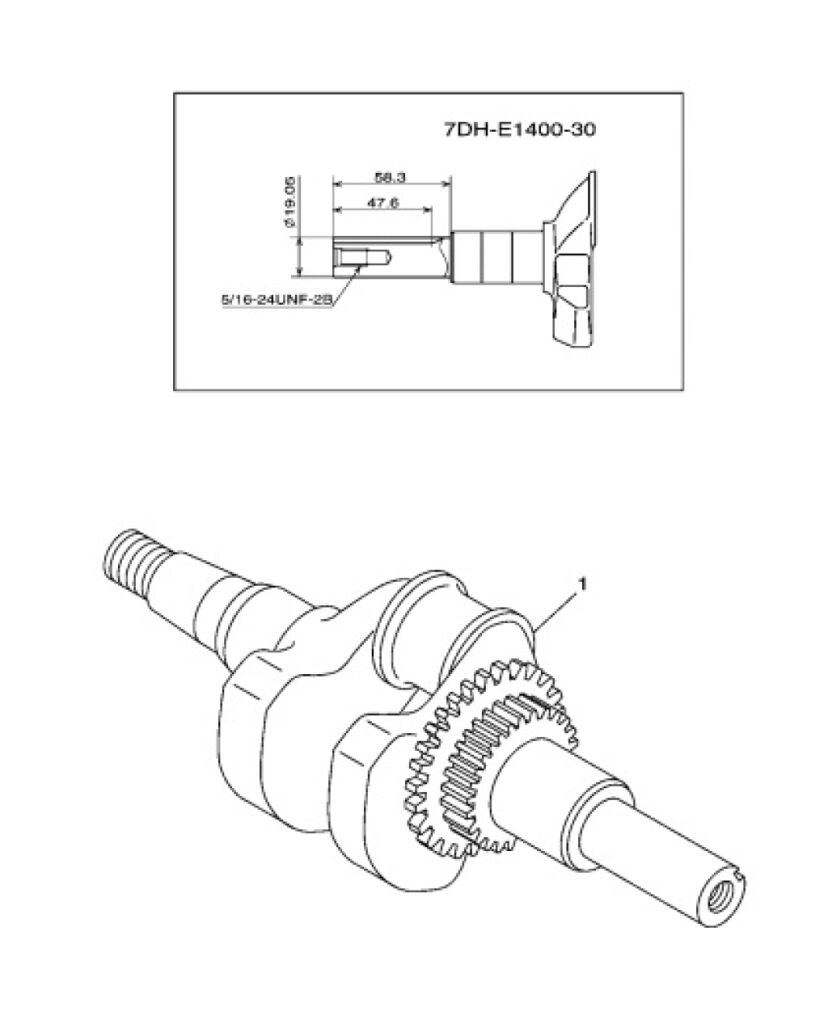 7DH-E1400-30

58.3

47.6

ø19.05

5/16-24UNF-2B

1