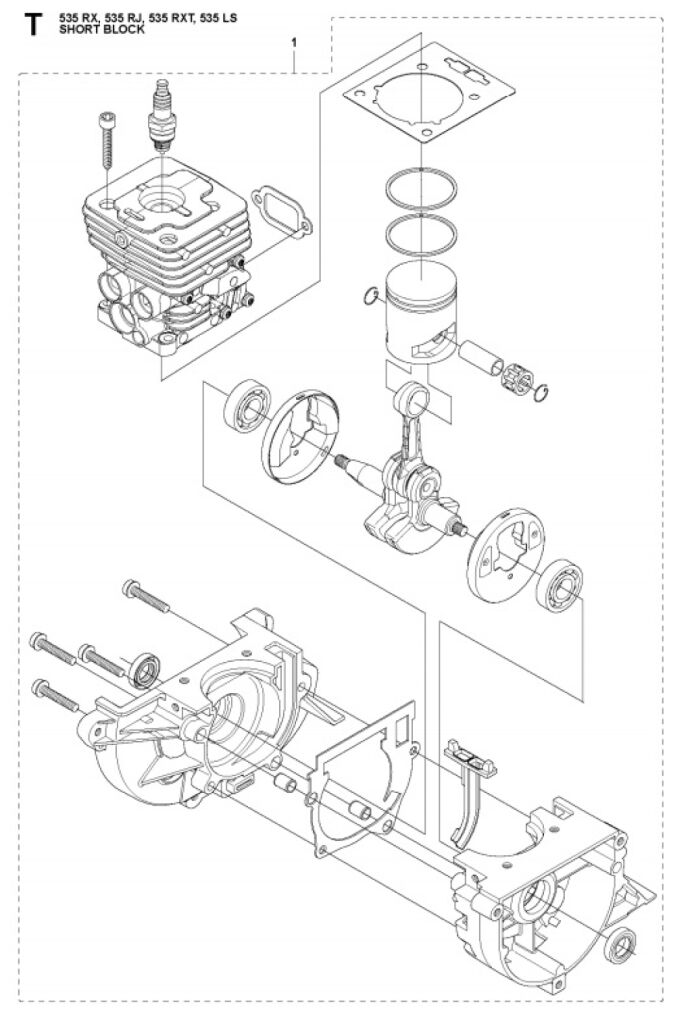 T 535 RX, 535 RJ, 535 RXT, 535 LS
SHORT BLOCK

1