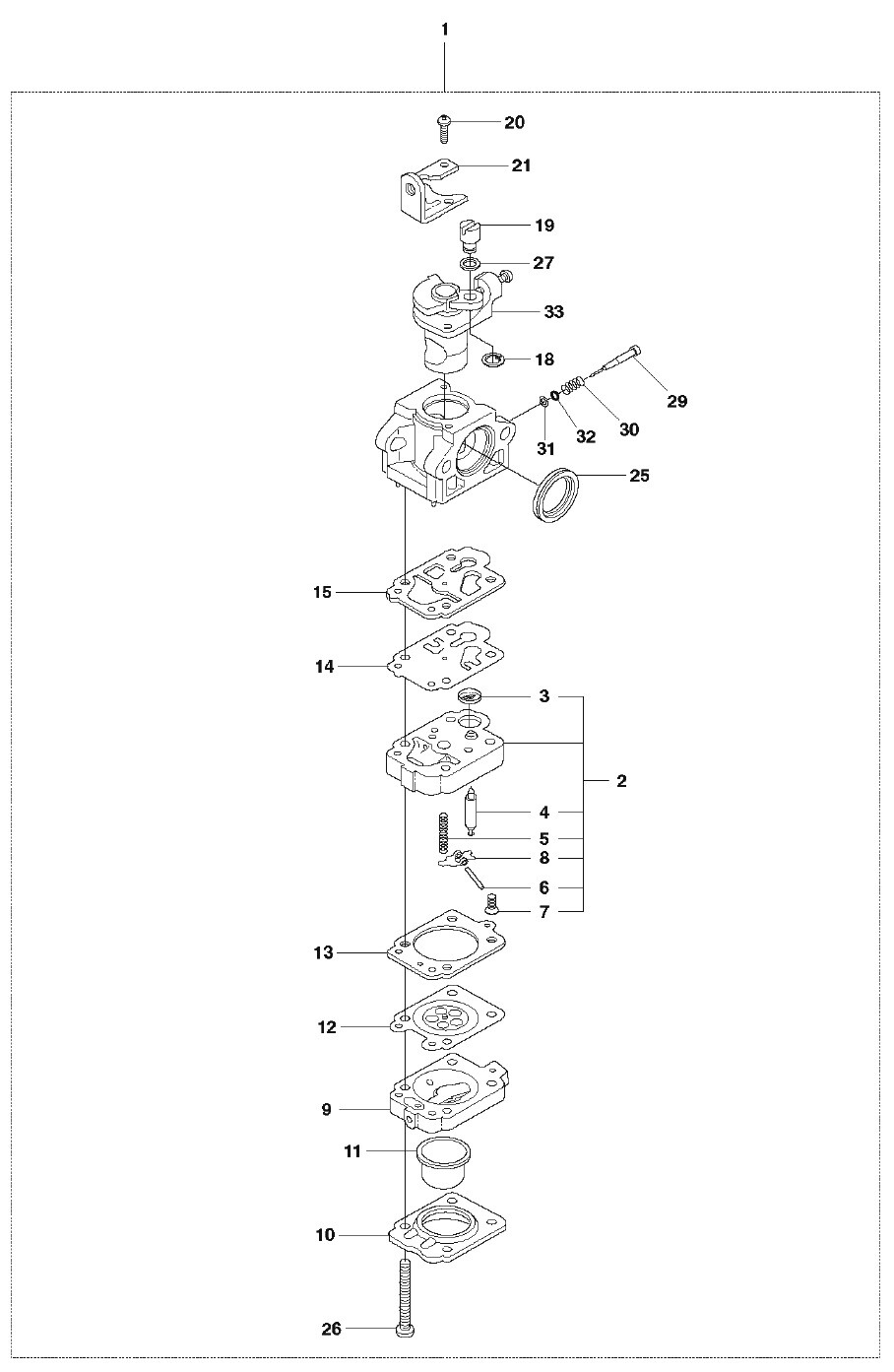 1
20
21
19
27
33
18
29
30
32
31
25
15
14
3
2
4
5
8
6
7
13
12
9
11
10
26