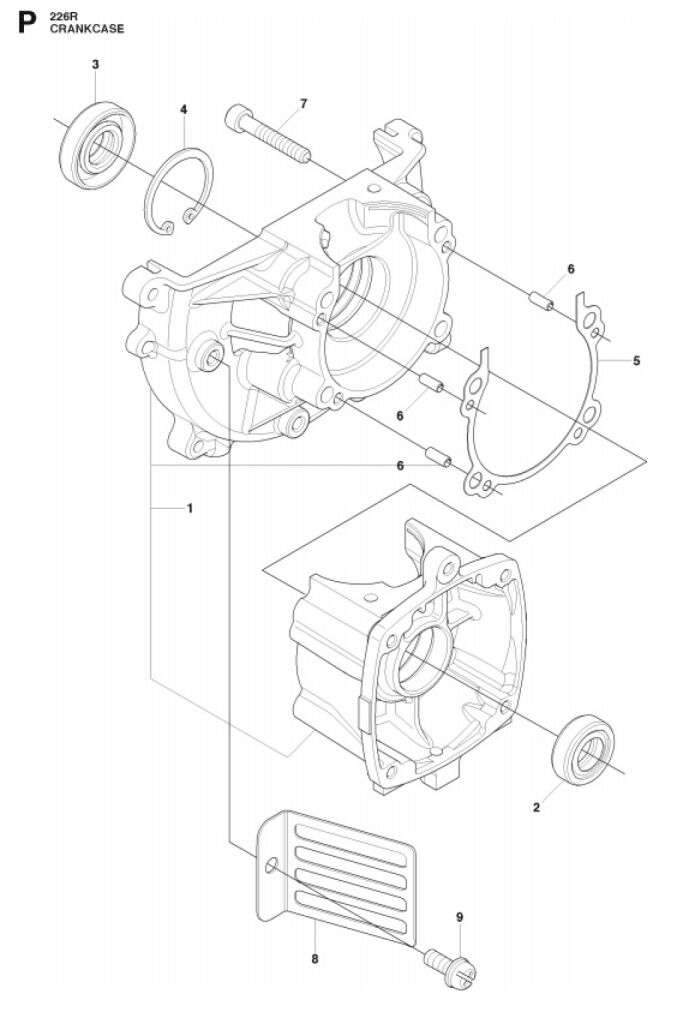 P
226R
CRANKCASE

3
4
7
6
5
6
6
1
2
9
8