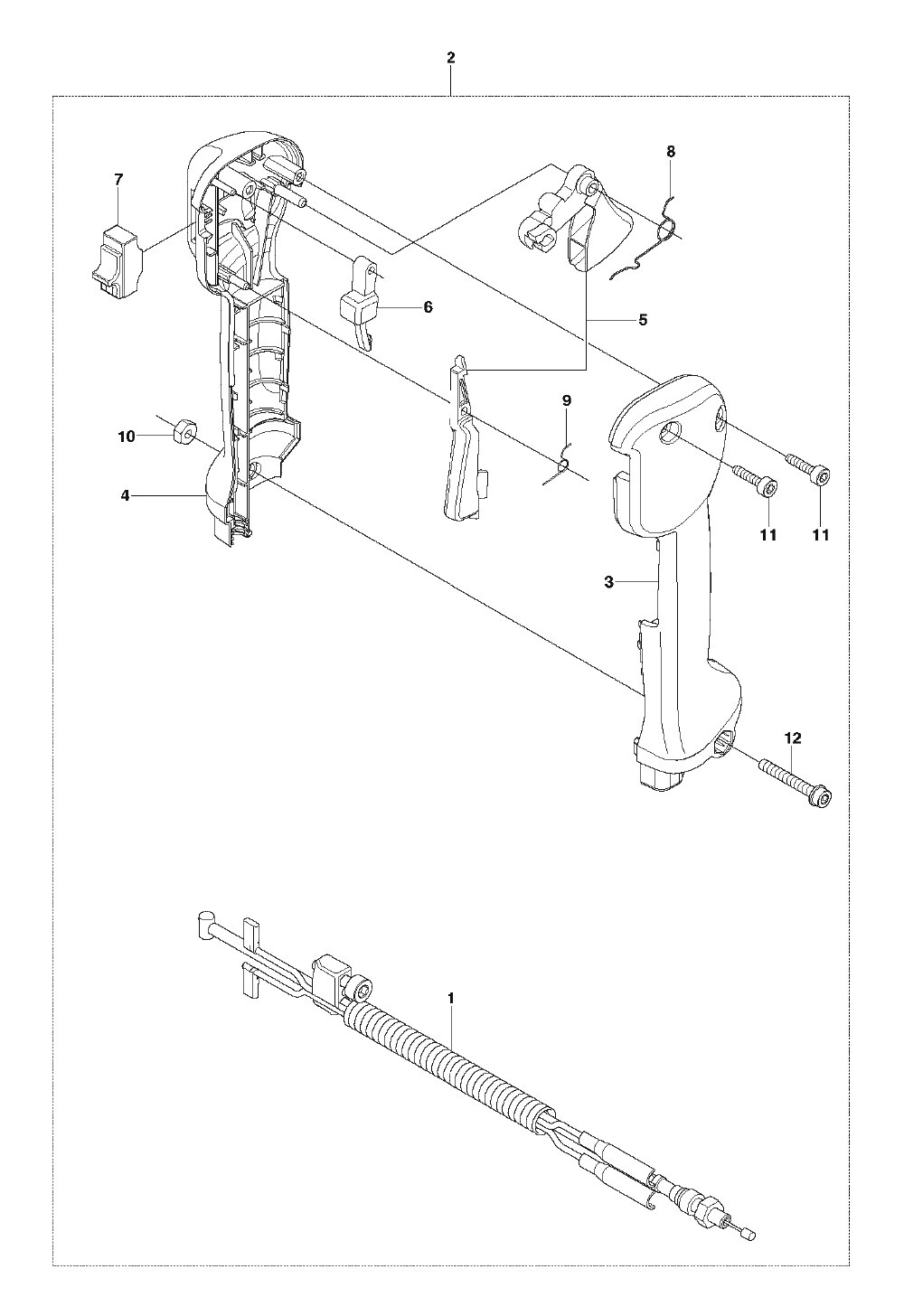 2
7
8
6
5
9
10
4
11
11
3
12
1