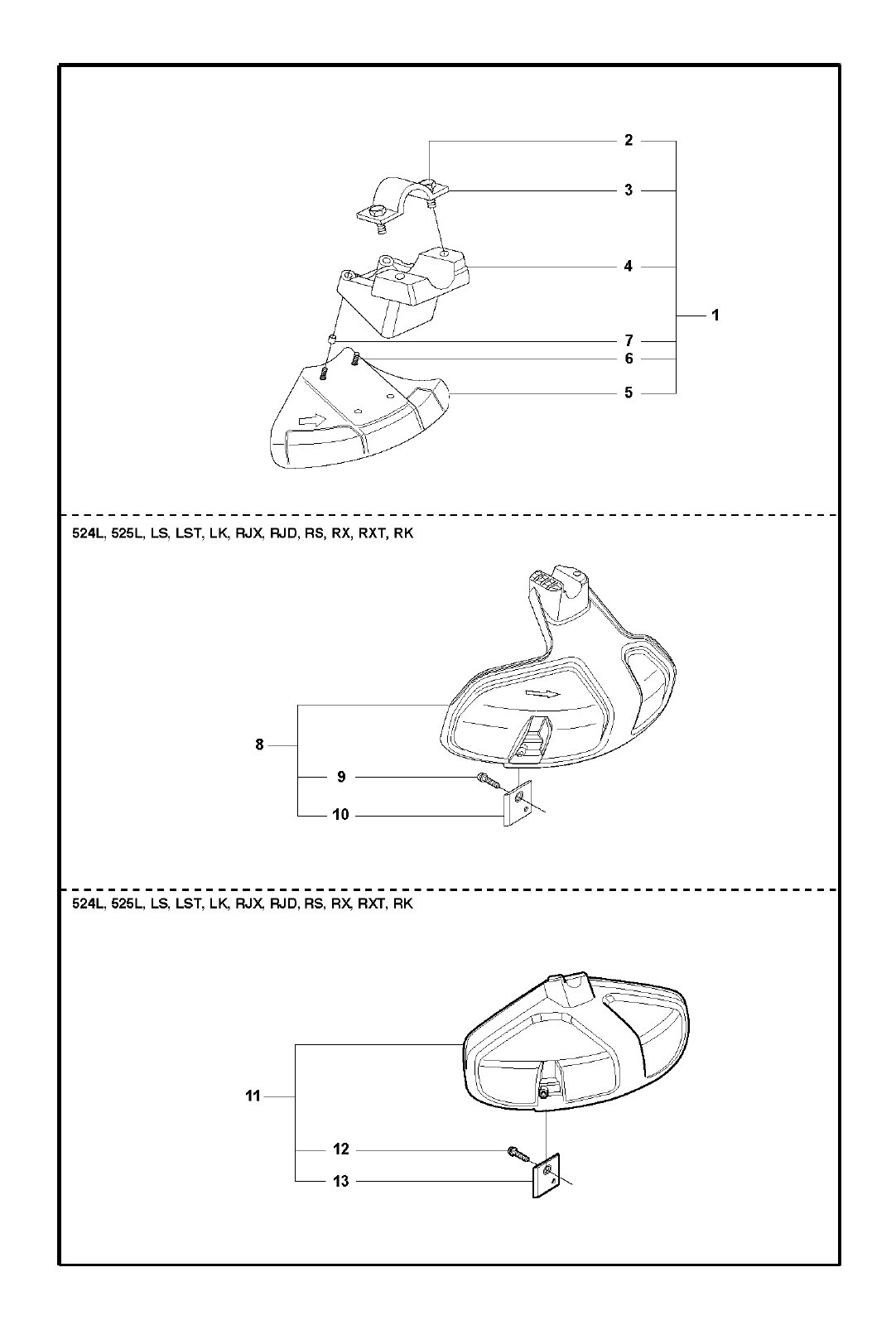 2
3
4
1
7
6
5

524L, 525L, LS, LST, LK, RJX, RJD, RS, RX, RXT, RK

8
9
10

524L, 525L, LS, LST, LK, RJX, RJD, RS, RX, RXT, RK

11
12
13