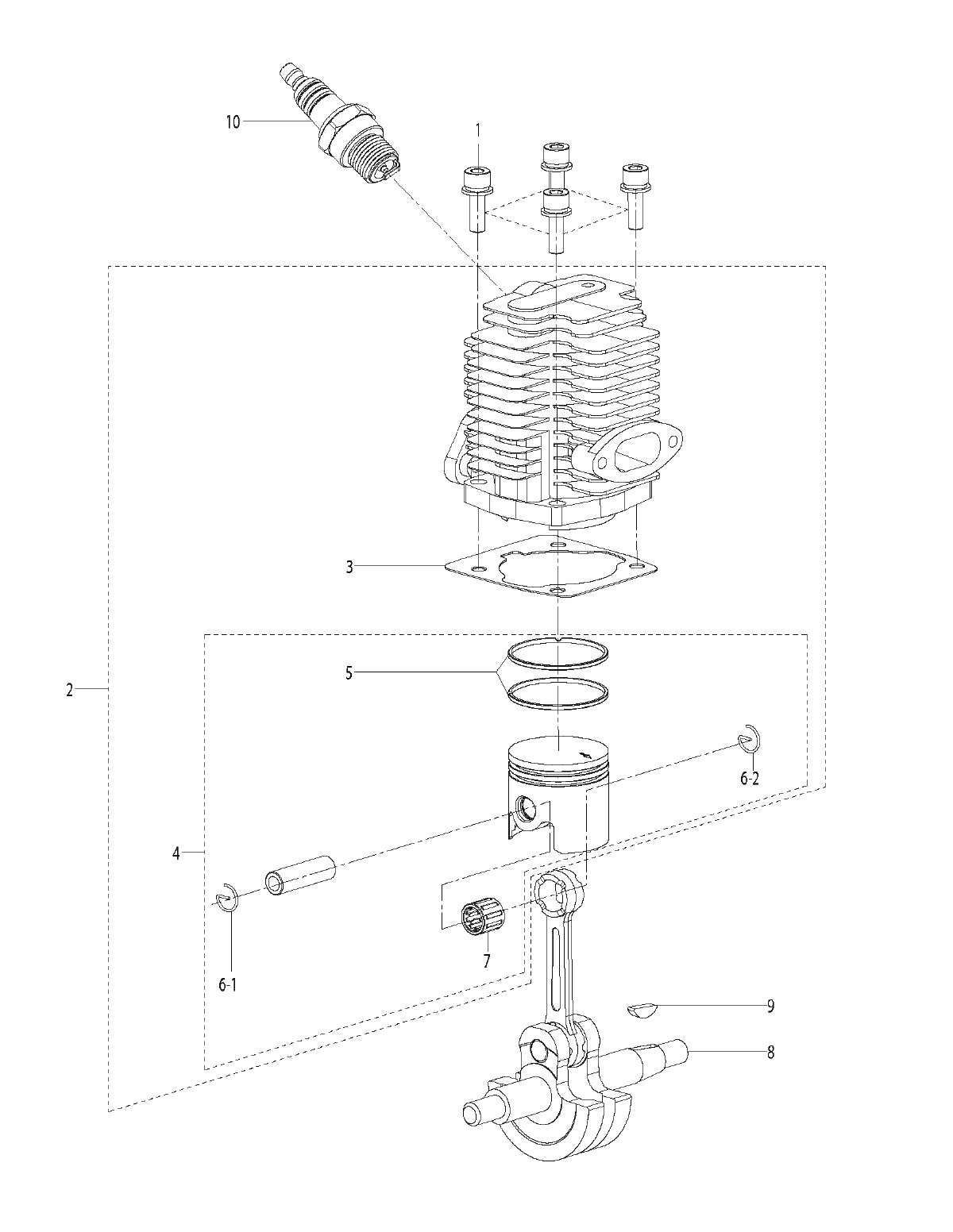 10
1
3
2
5
6-2
4
6-1
7
9
8