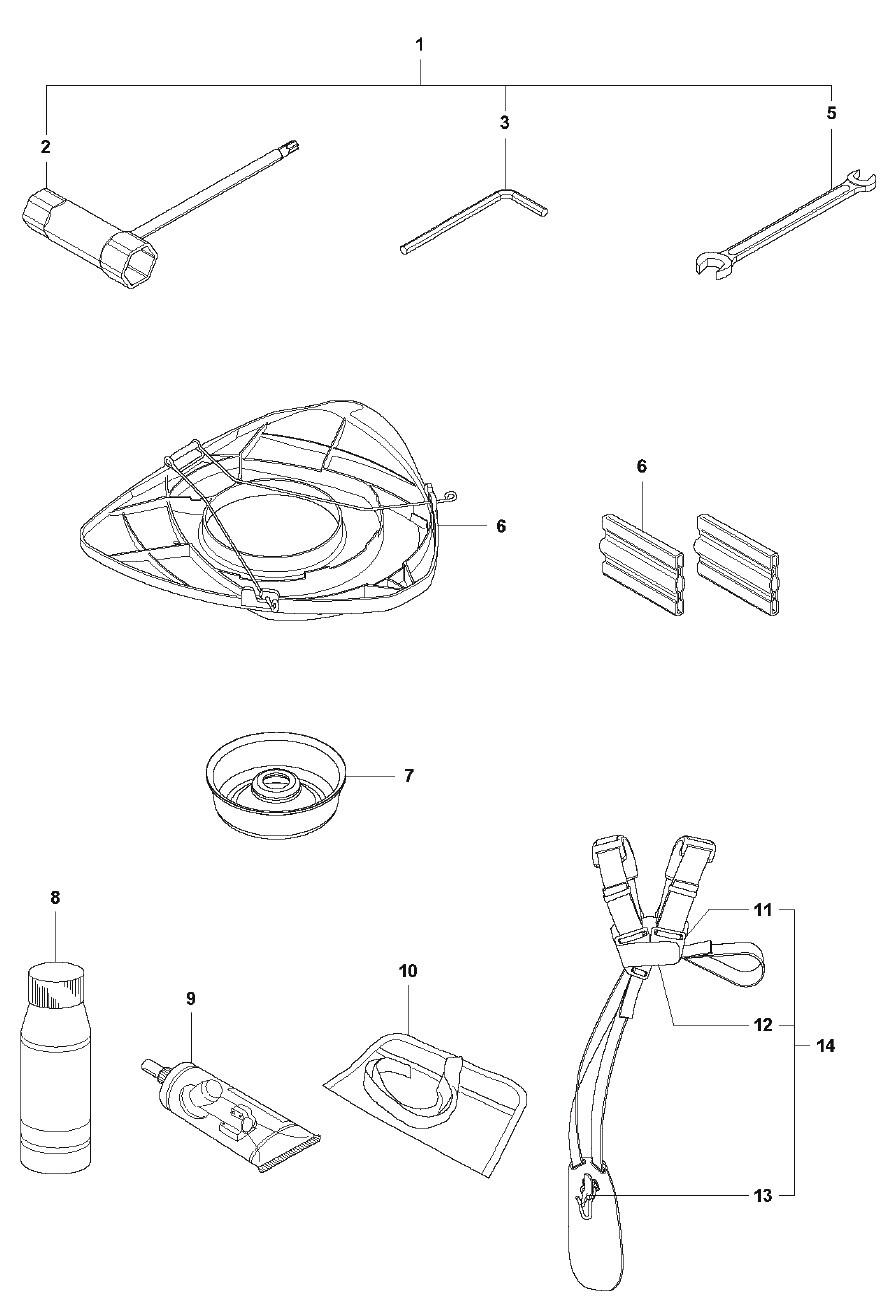 1
2
3
5
6
6
7
8
9
10
11
12
14
13