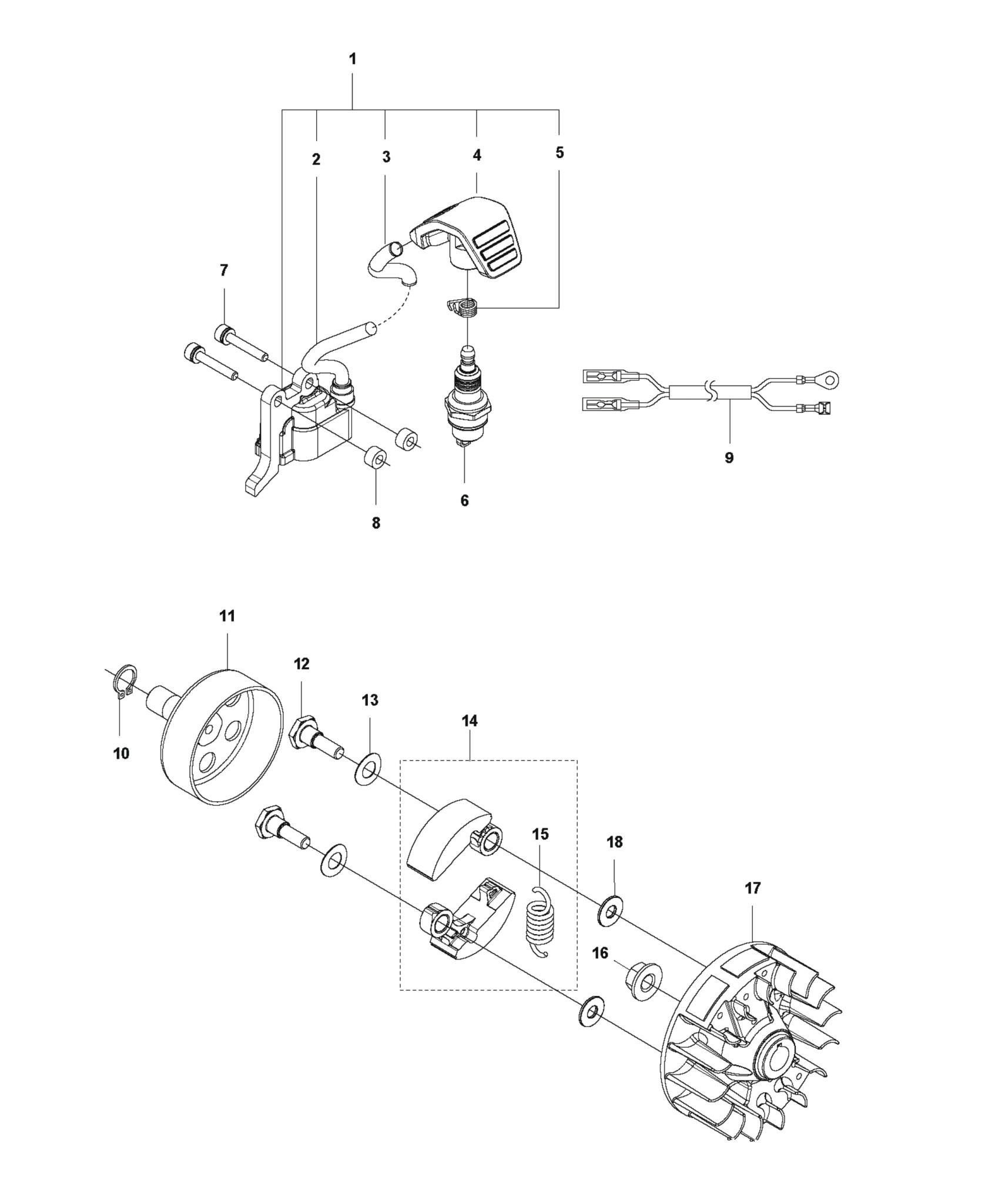 1
2
3
4
5
7
9
6
8
11
12
13
14
10
15
18
17
16