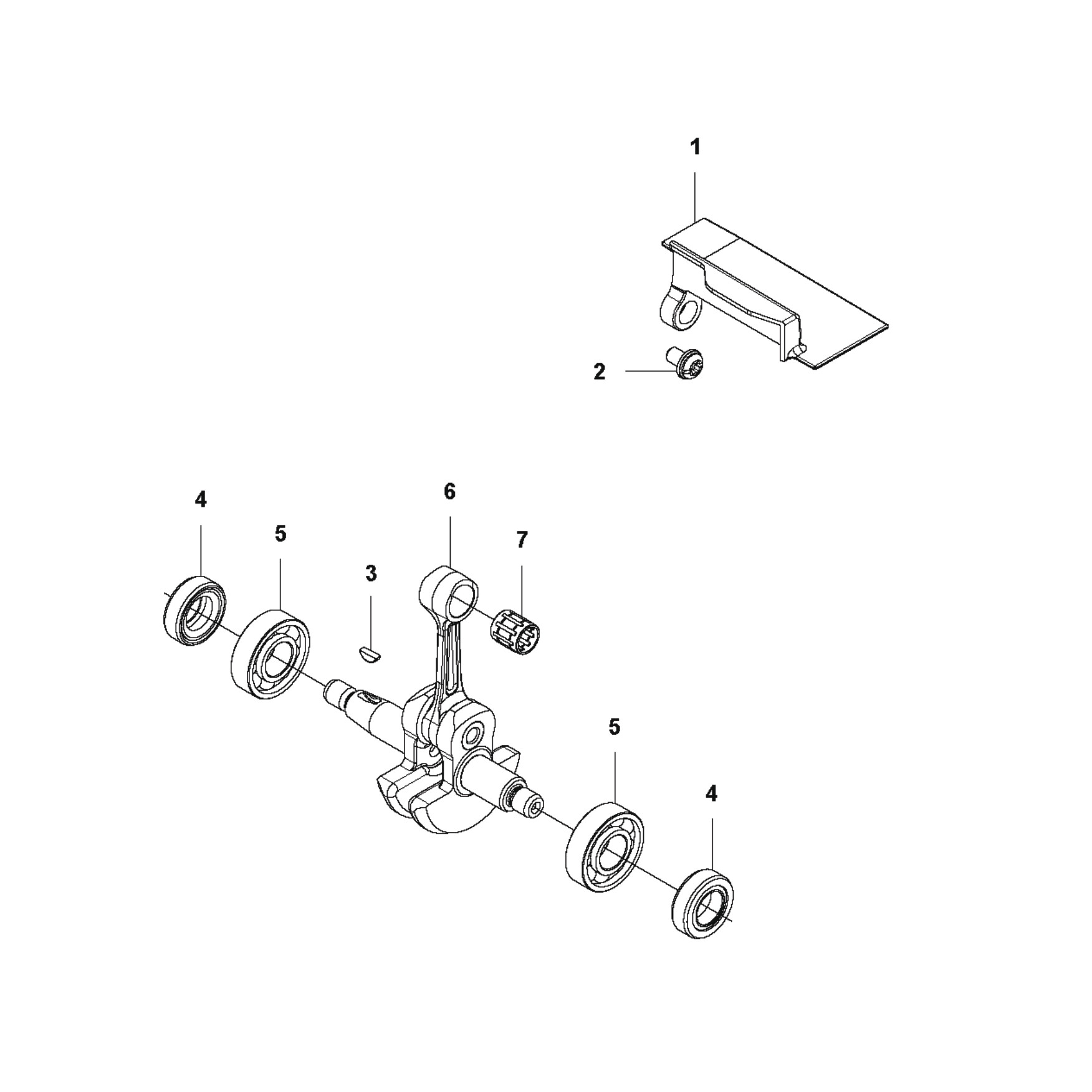 1

2

4

5

3

6

7

5

4