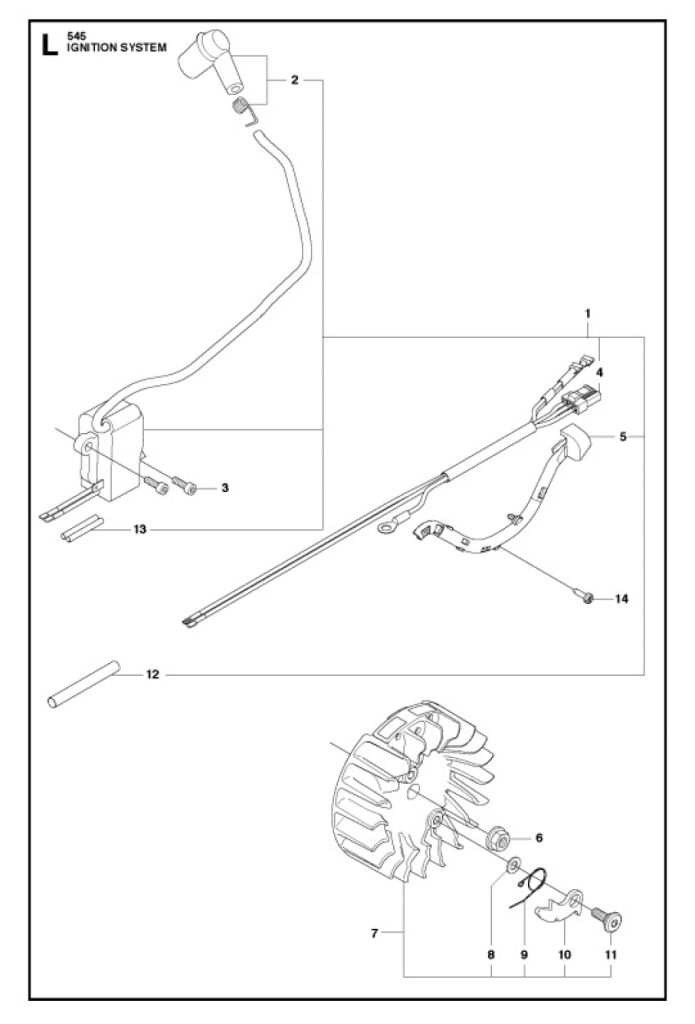 L 545
IGNITION SYSTEM

2

1

4

5

3

13

14

12

6

7

8

9

10

11