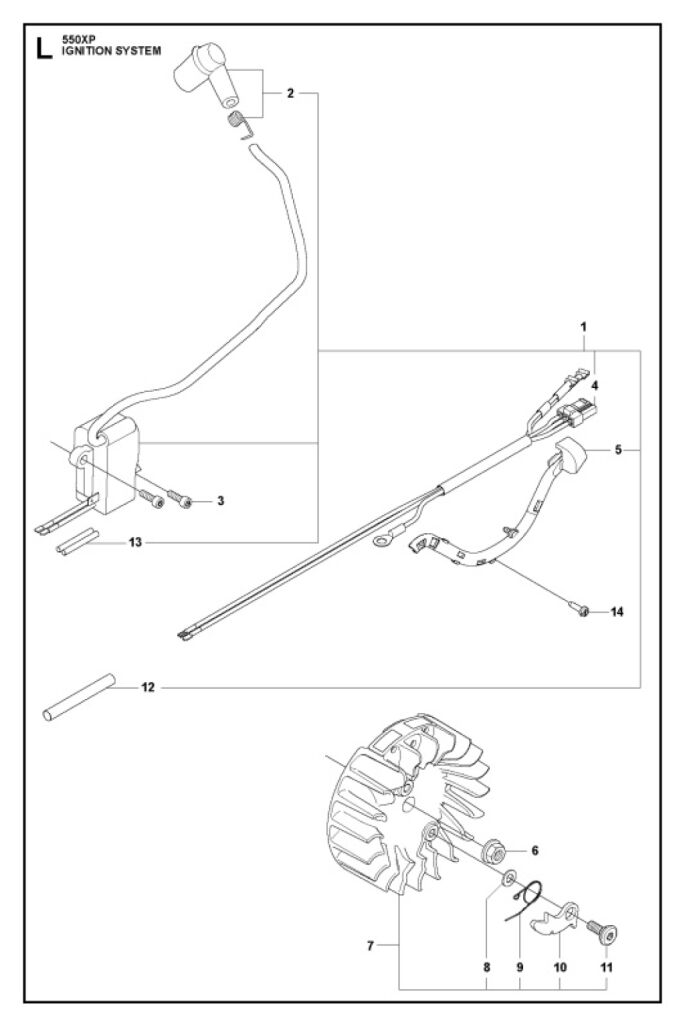 L
550XP
IGNITION SYSTEM

2
1
4
5
3
13
14
12
6
7
8
9
10
11