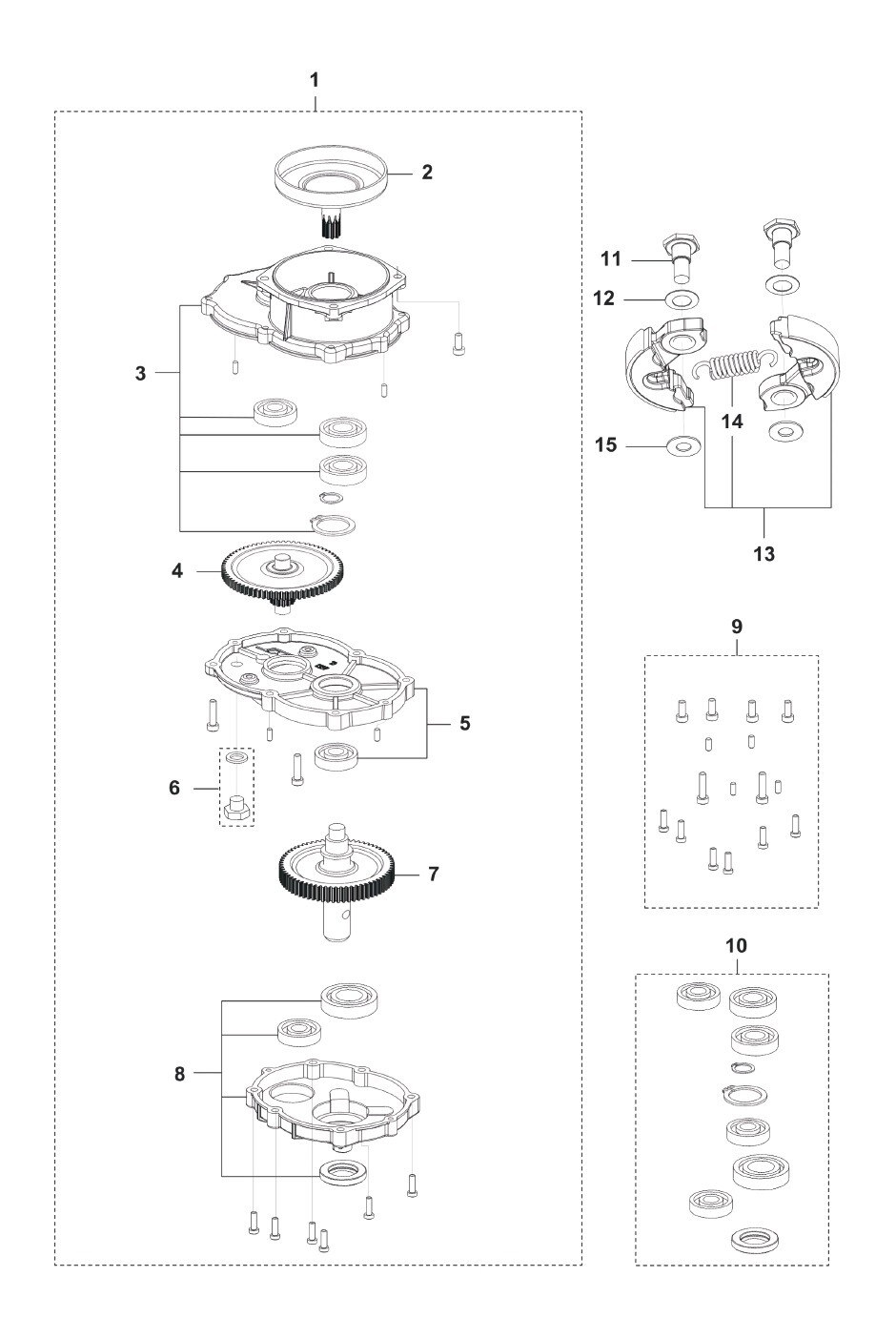 1
2
3
4
5
6
7
8
11
12
14
15
13
9
10