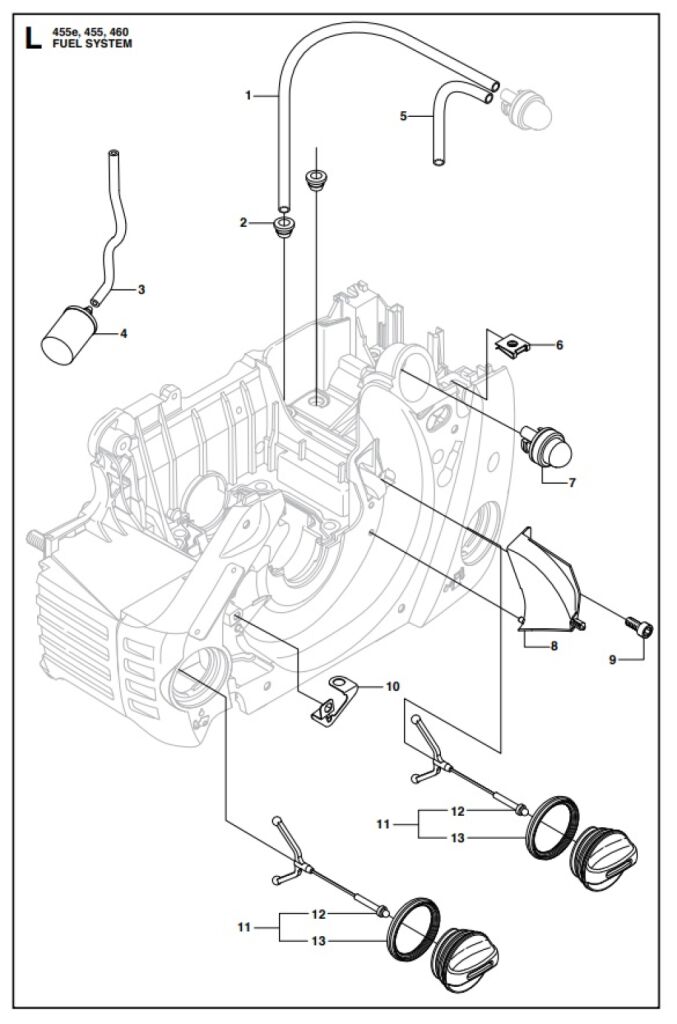 L 455e, 455, 460
FUEL SYSTEM

1
5
2
3
4
6
7
8
9
10
11
12
13
11
12
13