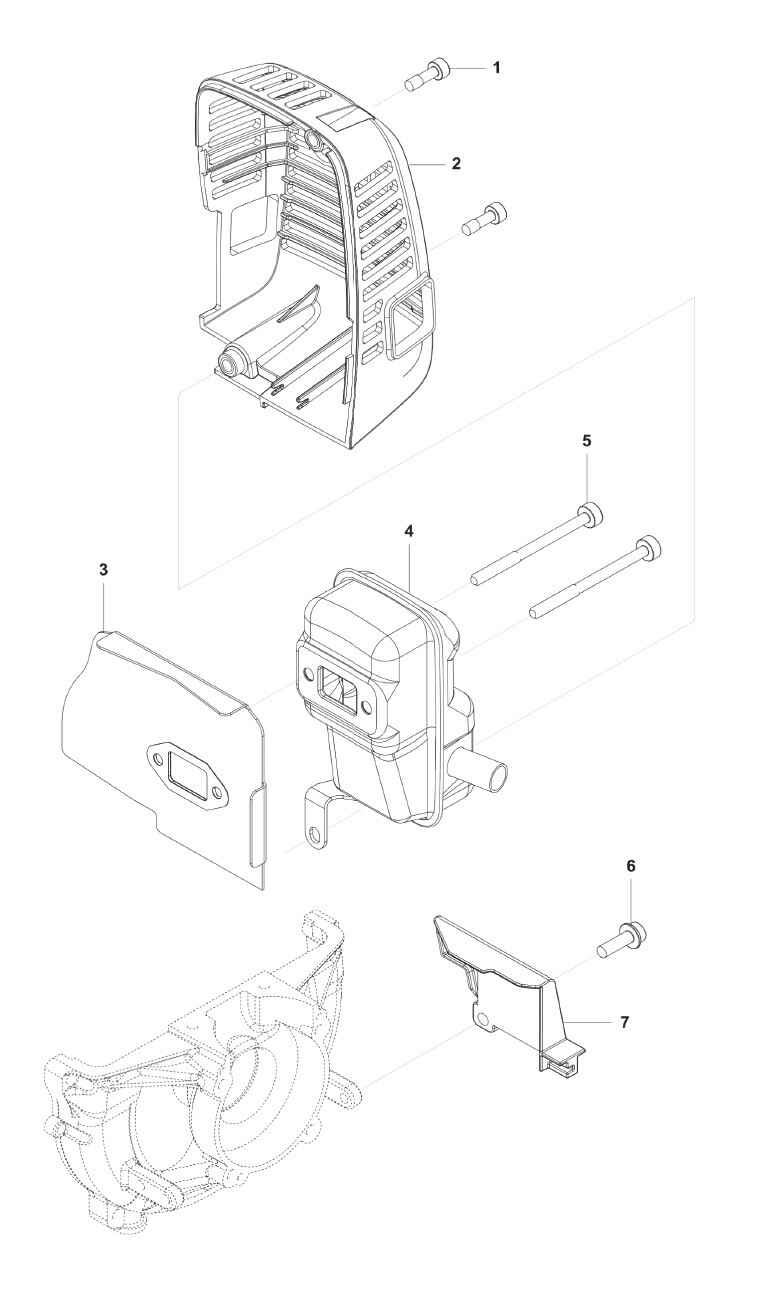 1
2
5
4
3
6
7