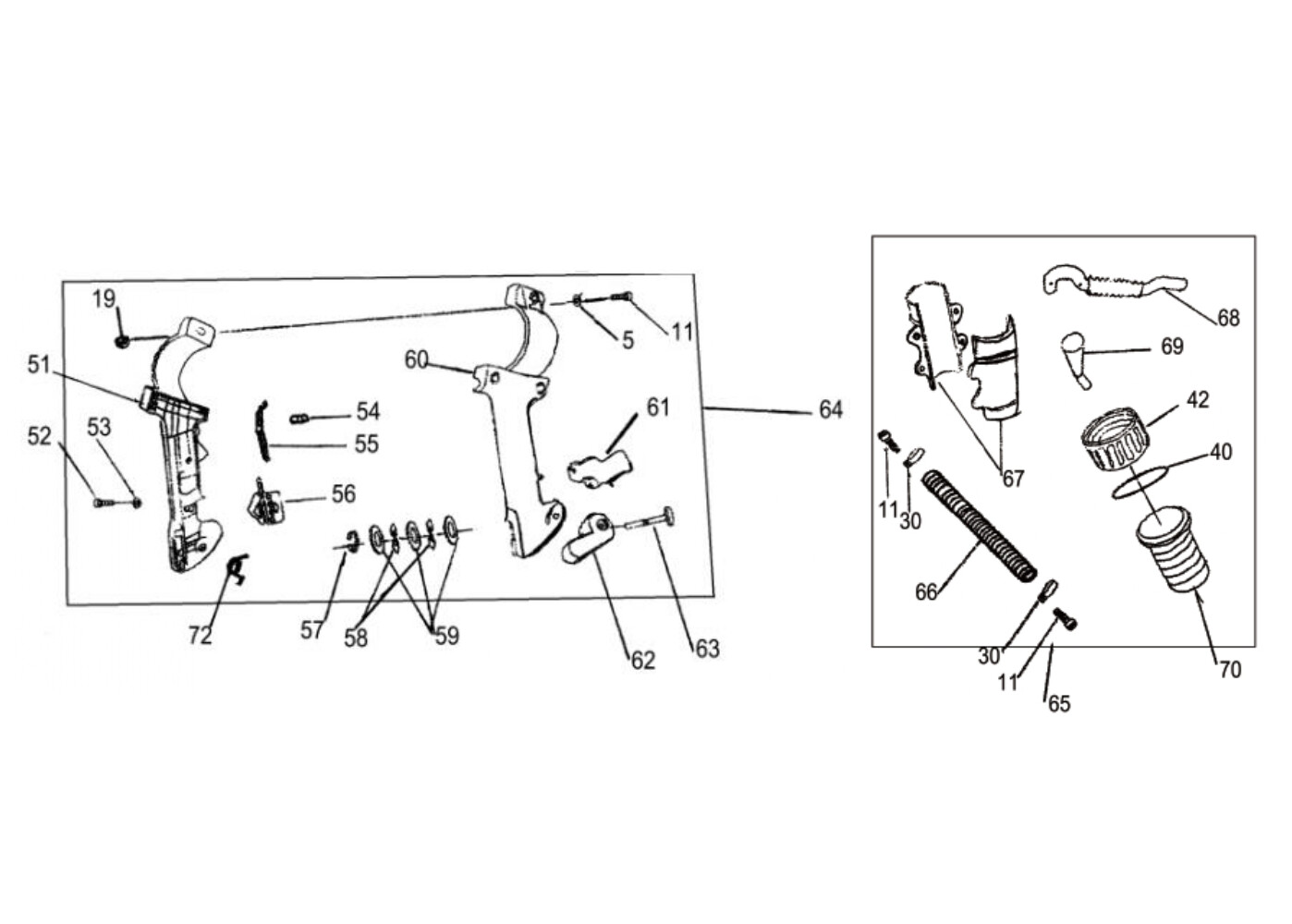 19
51
52
53
54
55
56
72
57
58
59
60
5
11
61
62
63
64
68
69
42
40
67
11
30
66
30
11
65
70