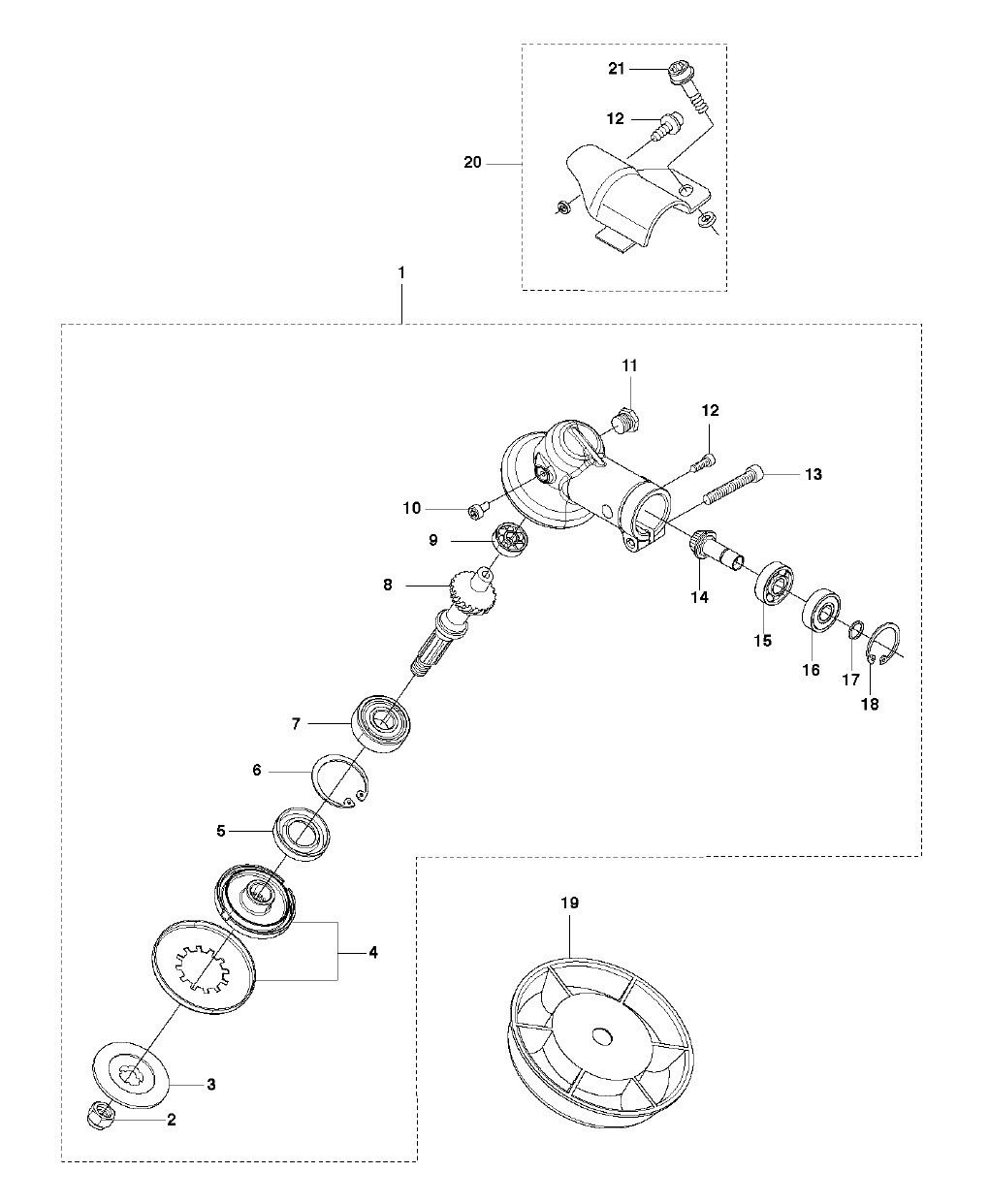 21
12
20
1
11
12
13
10
9
8
14
15
16
17
18
7
6
5
4
19
3
2