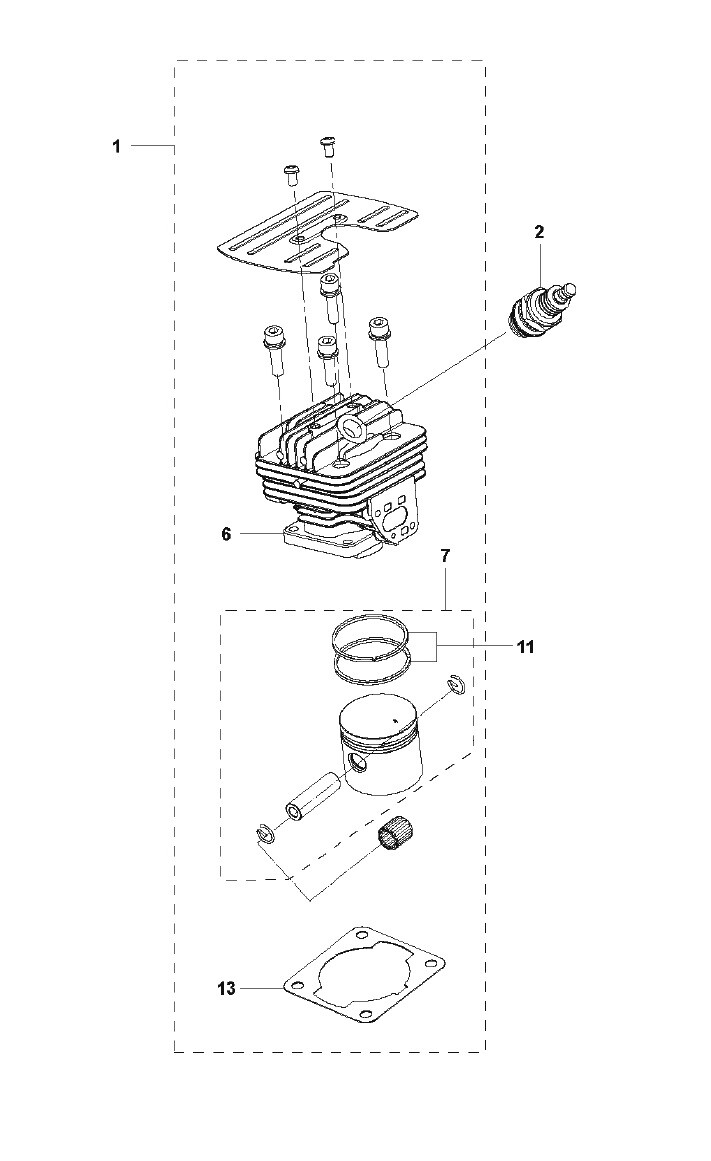 1
2
6
7
11
13