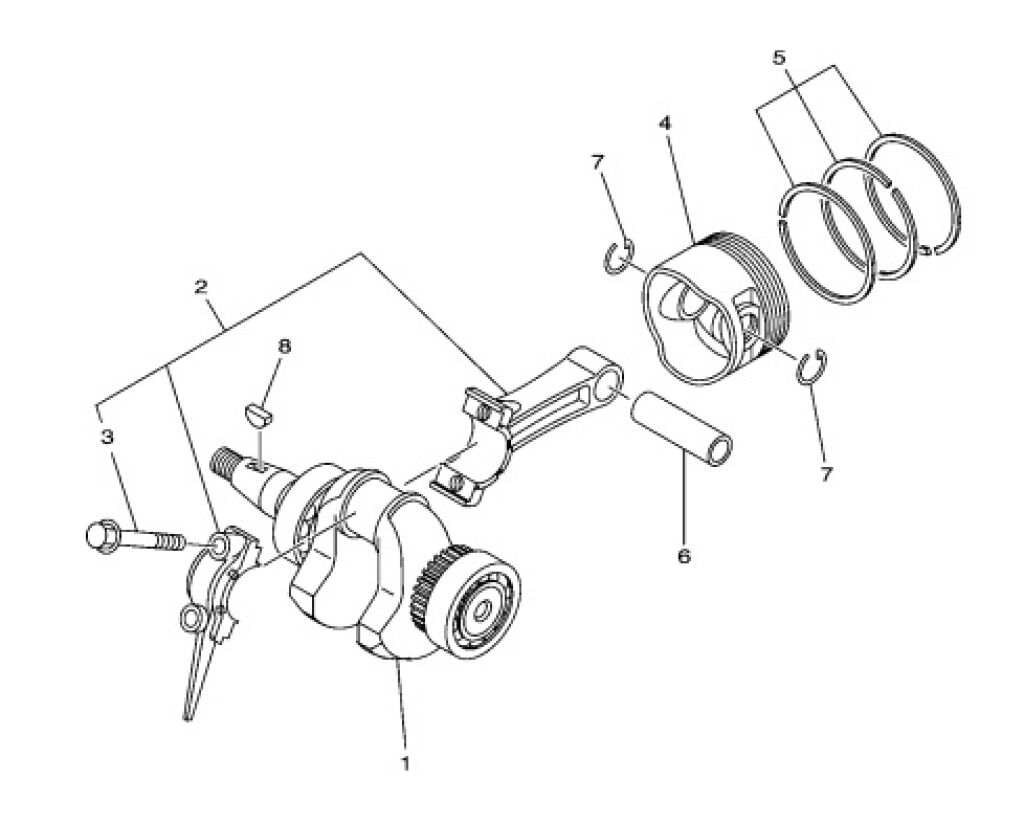 5
4
7
2
8
3
7
6
1